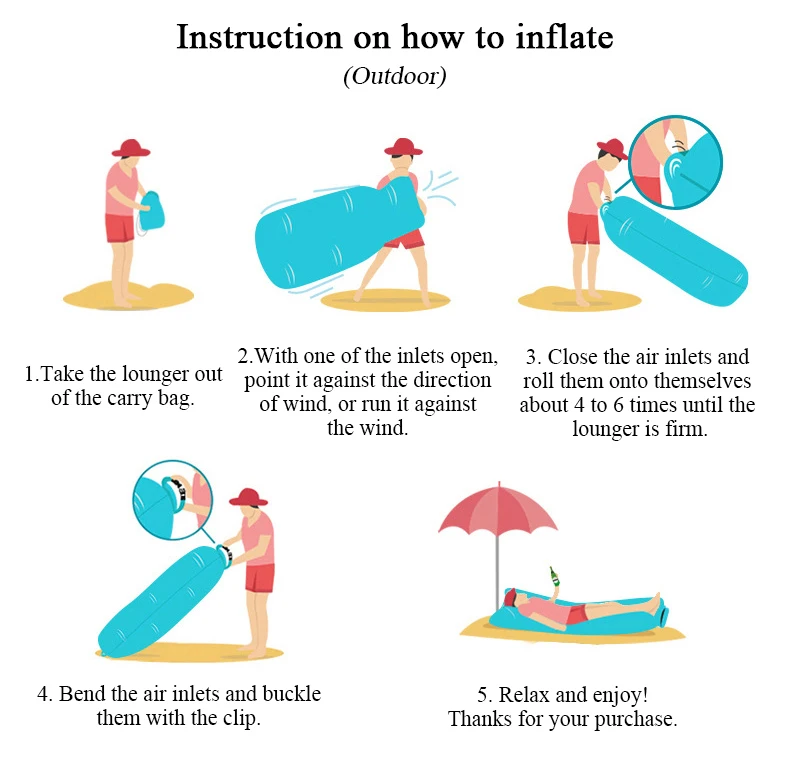 Instruction on how to inflate
(Outdoor)

1.Take the lounger out of the carry bag.

2.With one of the inlets open, point it against the direction of wind, or run it against the wind.

3. Close the air inlets and roll them onto themselves about 4 to 6 times until the lounger is firm.

4. Bend the air inlets and buckle them with the clip.

5. Relax and enjoy!
Thanks for your purchase.