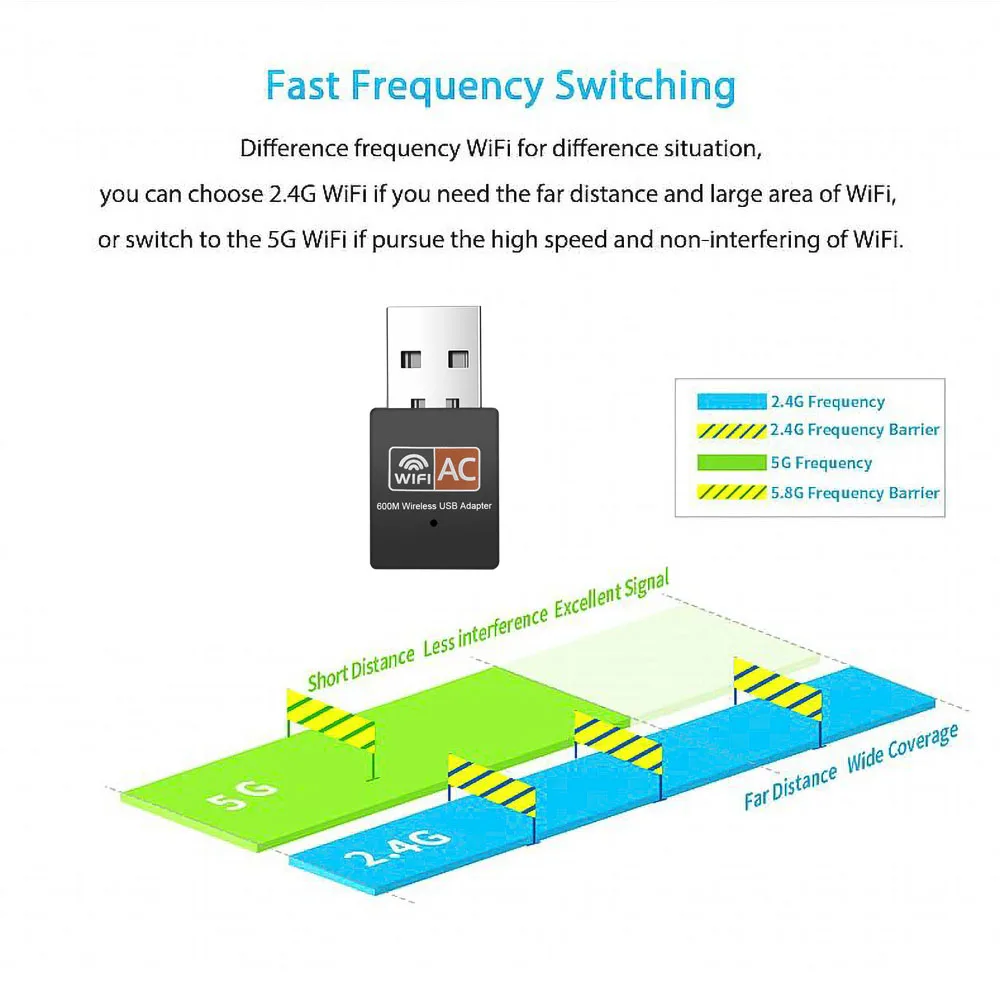 Fast Frequency Switching

Difference frequency WiFi for difference situation, you can choose 2.4G WiFi if you need the far distance and large area of WiFi, or switch to the 5G WiFi if pursue the high speed and non-interfering of WiFi.

WiFi AC
600M Wireless USB Adapter

2.4G Frequency
2.4G Frequency Barrier
5G Frequency
5.8G Frequency Barrier

Short Distance Less interference Excellent Signal

5G

2.4G

Far Distance Wide Coverage