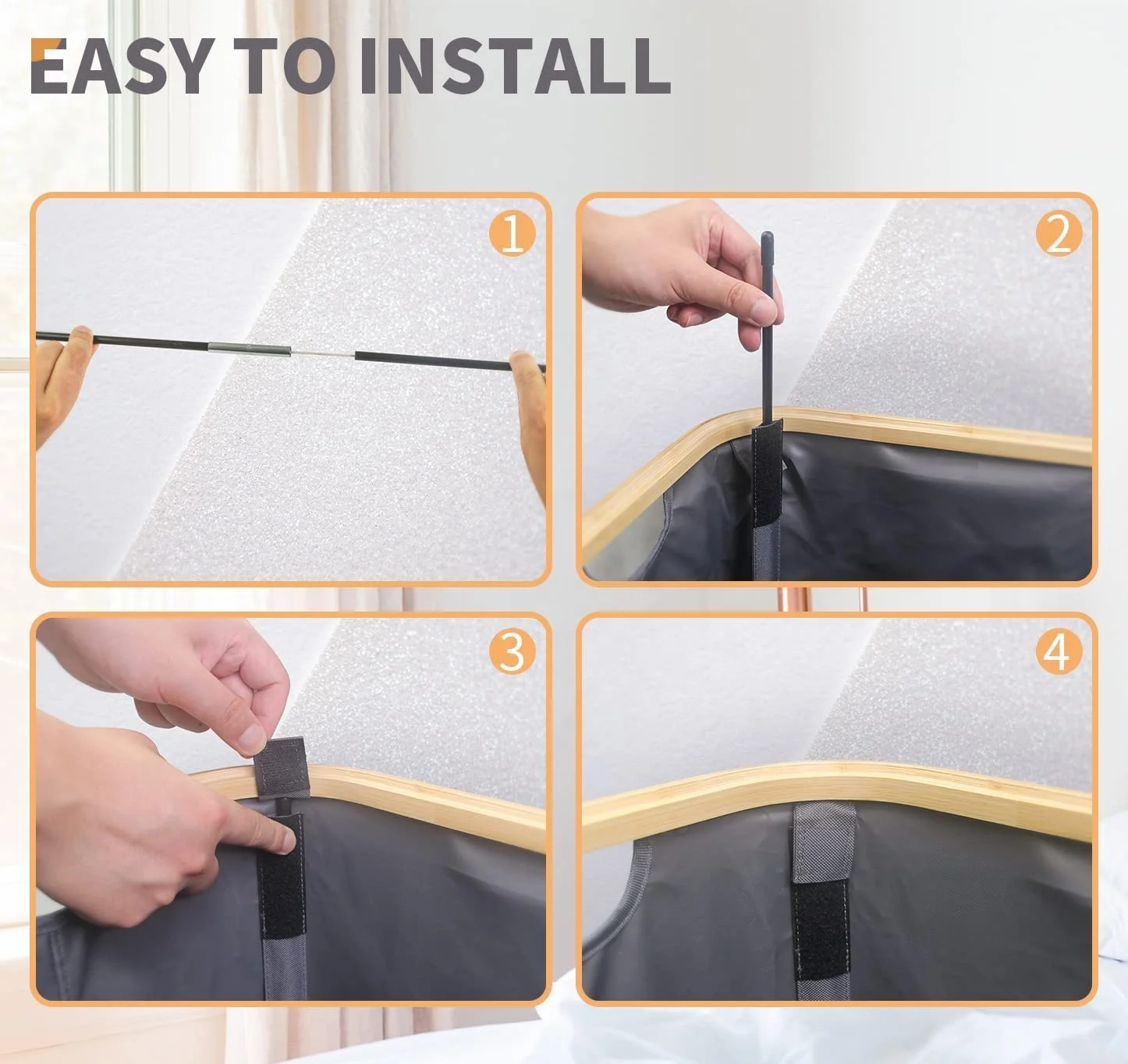 EASY TO INSTALL

1

2

3

4