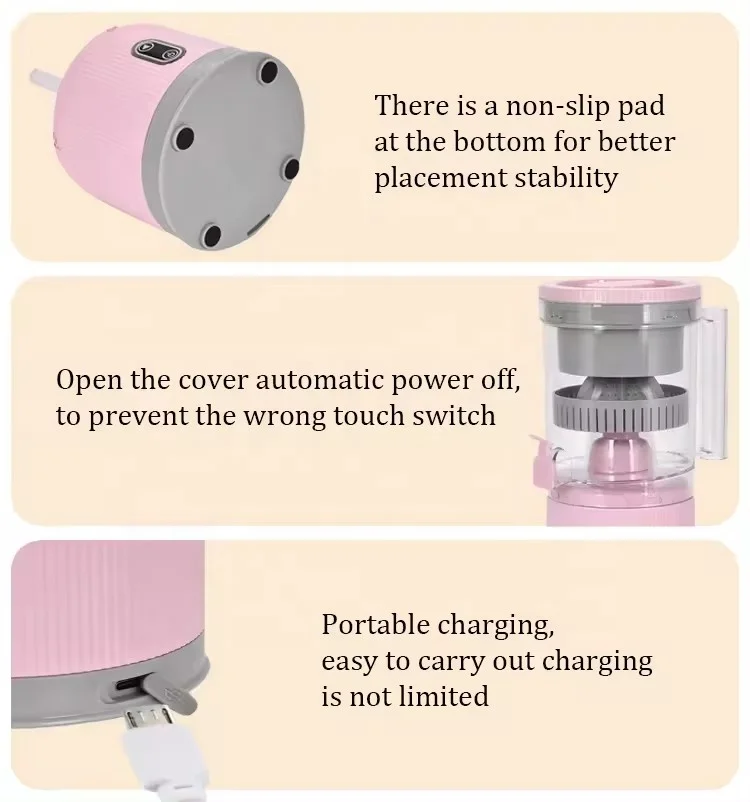 There is a non-slip pad at the bottom for better placement stability

Open the cover automatic power off, to prevent the wrong touch switch

Portable charging, easy to carry out charging is not limited