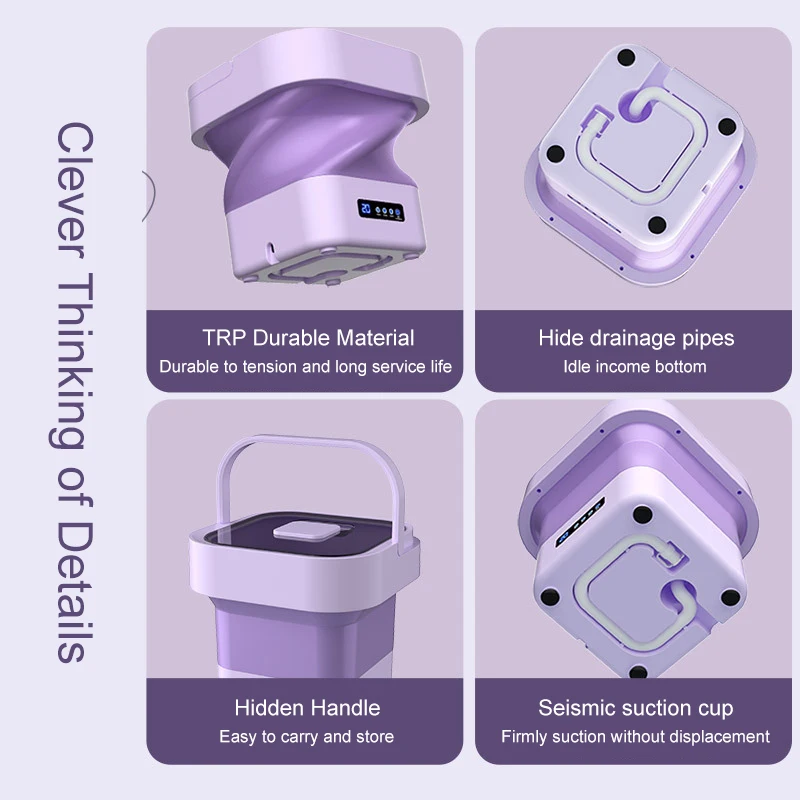 Clever Thinking of Details

20

TRP Durable Material
Durable to tension and long service life

Hide drainage pipes
Idle income bottom

Hidden Handle
Easy to carry and store

Seismic suction cup
Firmly suction without displacement