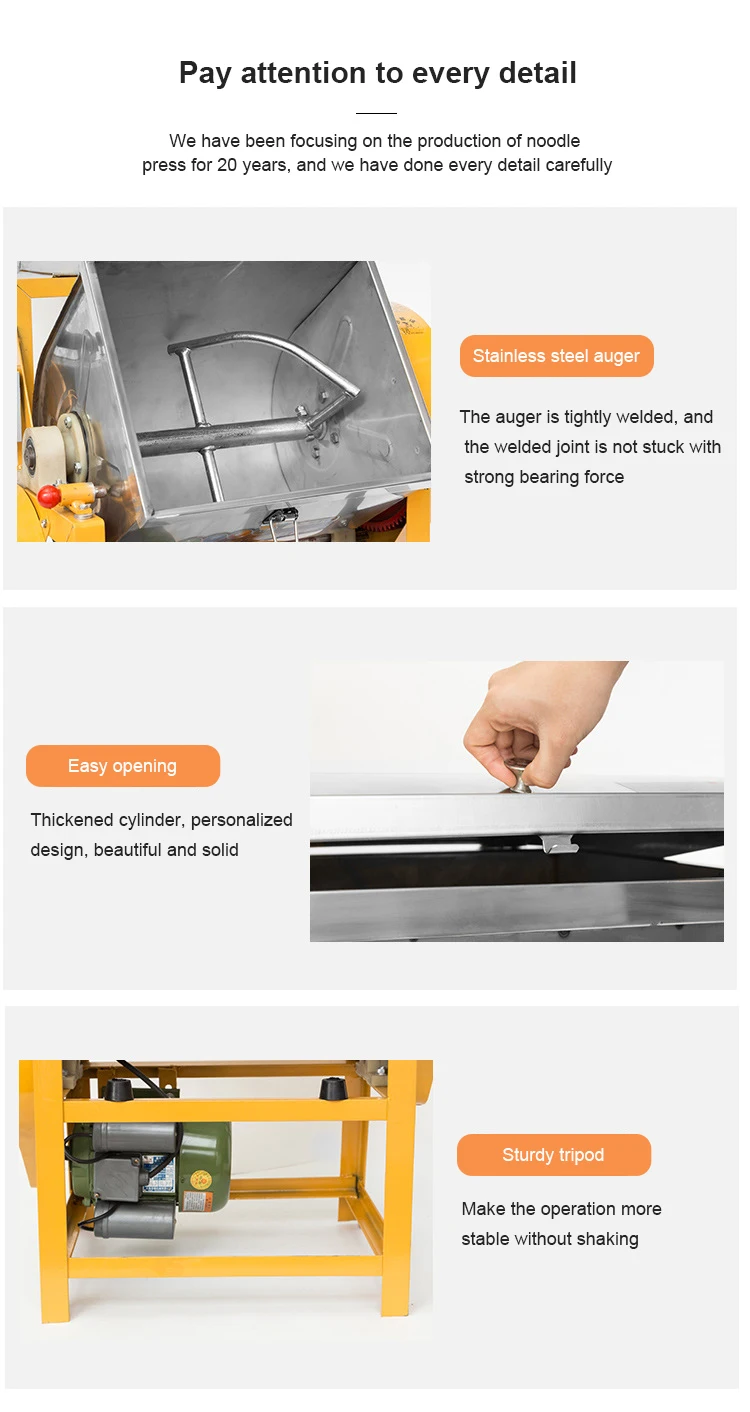 Pay attention to every detail

We have been focusing on the production of noodle press for 20 years, and we have done every detail carefully

Stainless steel auger

The auger is tightly welded, and the welded joint is not stuck with strong bearing force

Easy opening

Thickened cylinder, personalized design, beautiful and solid

Sturdy tripod

Make the operation more stable without shaking