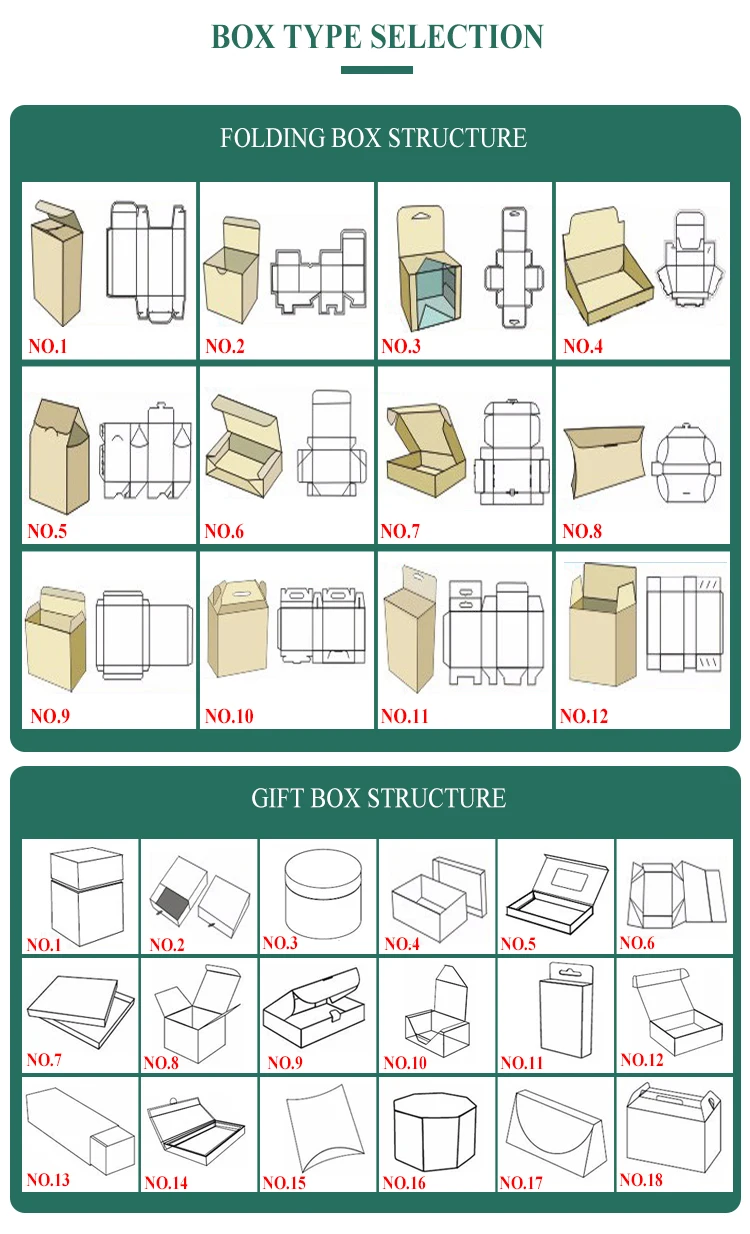 BOX TYPE SELECTION

FOLDING BOX STRUCTURE

NO.1
NO.2
NO.3
NO.4
NO.5
NO.6
NO.7
NO.8
NO.9
NO.10
NO.11
NO.12

GIFT BOX STRUCTURE

NO.1
NO.2
NO.3
NO.4
NO.5
NO.6
NO.7
NO.8
NO.9
NO.10
NO.11
NO.12
NO.13
NO.14
NO.15
NO.16
NO.17
NO.18