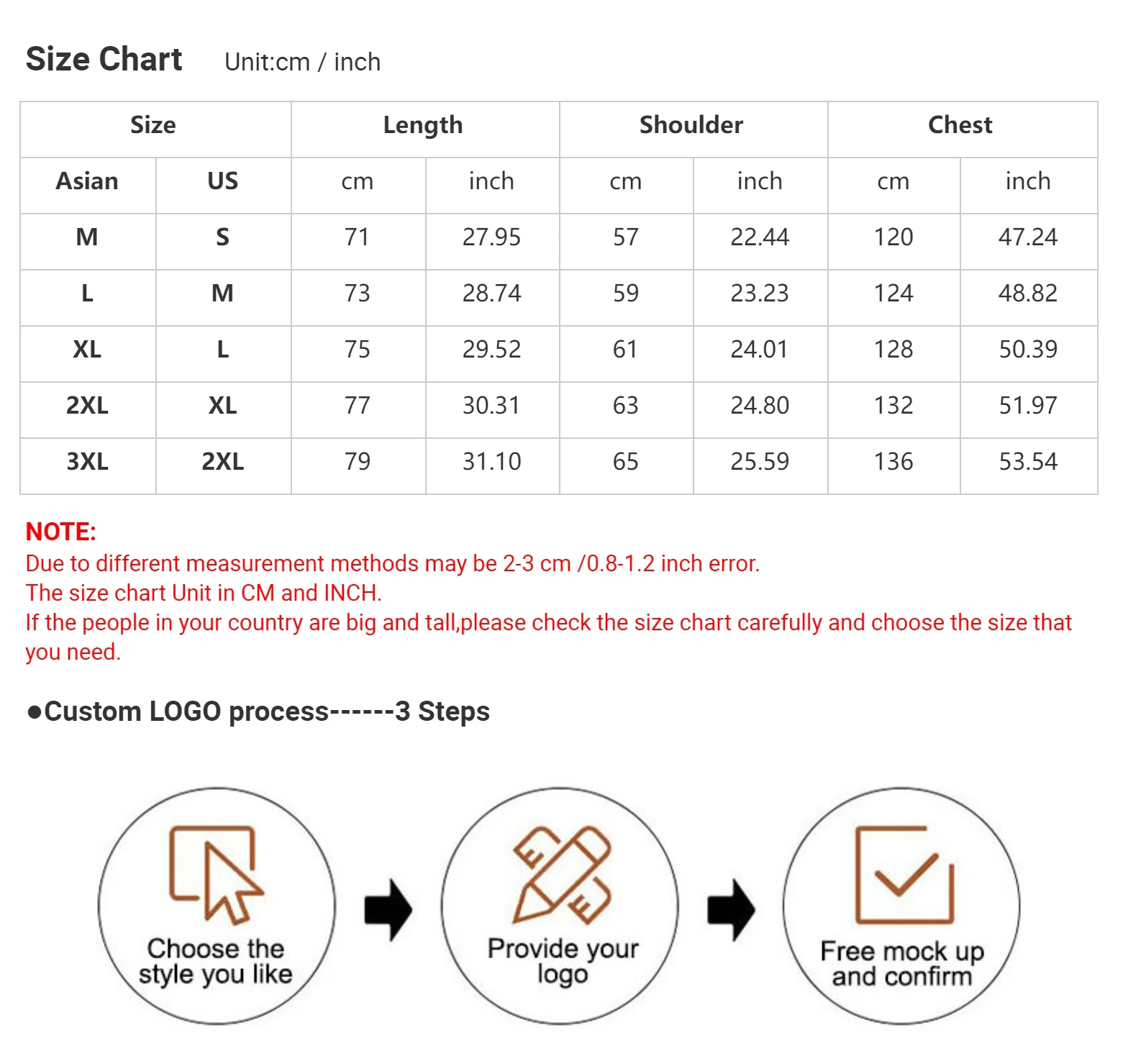 Size Chart Unit:cm / inch

| Size | | Length | | Shoulder | | Chest | |
|---|---|---|---|---|---|---|---|
| Asian | US | cm | inch | cm | inch | cm | inch |
| M | S | 71 | 27.95 | 57 | 22.44 | 120 | 47.24 |
| L | M | 73 | 28.74 | 59 | 23.23 | 124 | 48.82 |
| XL | L | 75 | 29.52 | 61 | 24.01 | 128 | 50.39 |
| 2XL | XL | 77 | 30.31 | 63 | 24.80 | 132 | 51.97 |
| 3XL | 2XL | 79 | 31.10 | 65 | 25.59 | 136 | 53.54 |

NOTE:
Due to different measurement methods may be 2-3 cm /0.8-1.2 inch error.
The size chart Unit in CM and INCH.
If the people in your country are big and tall,please check the size chart carefully and choose the size that you need.

●Custom LOGO process------3 Steps

Choose the style you like

Provide your logo

Free mock up and confirm