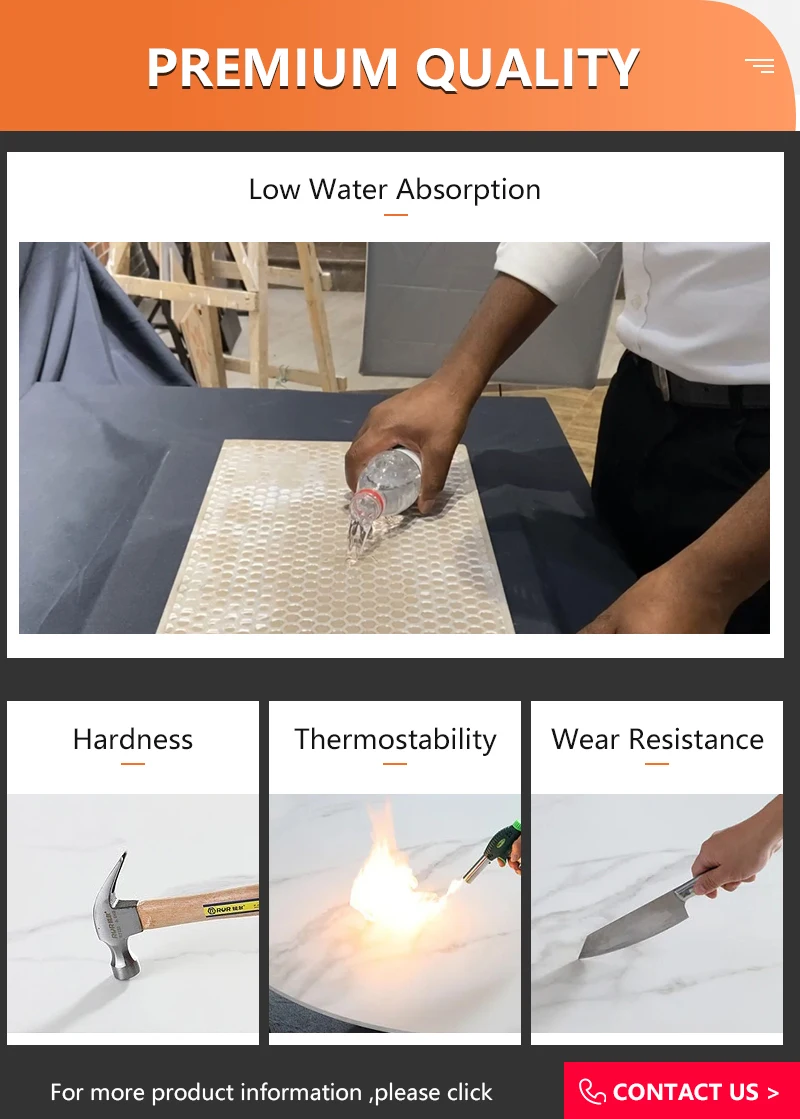 PREMIUM QUALITY

Low Water Absorption

Hardness

Thermostability

Wear Resistance

For more product information ,please click

CONTACT US >