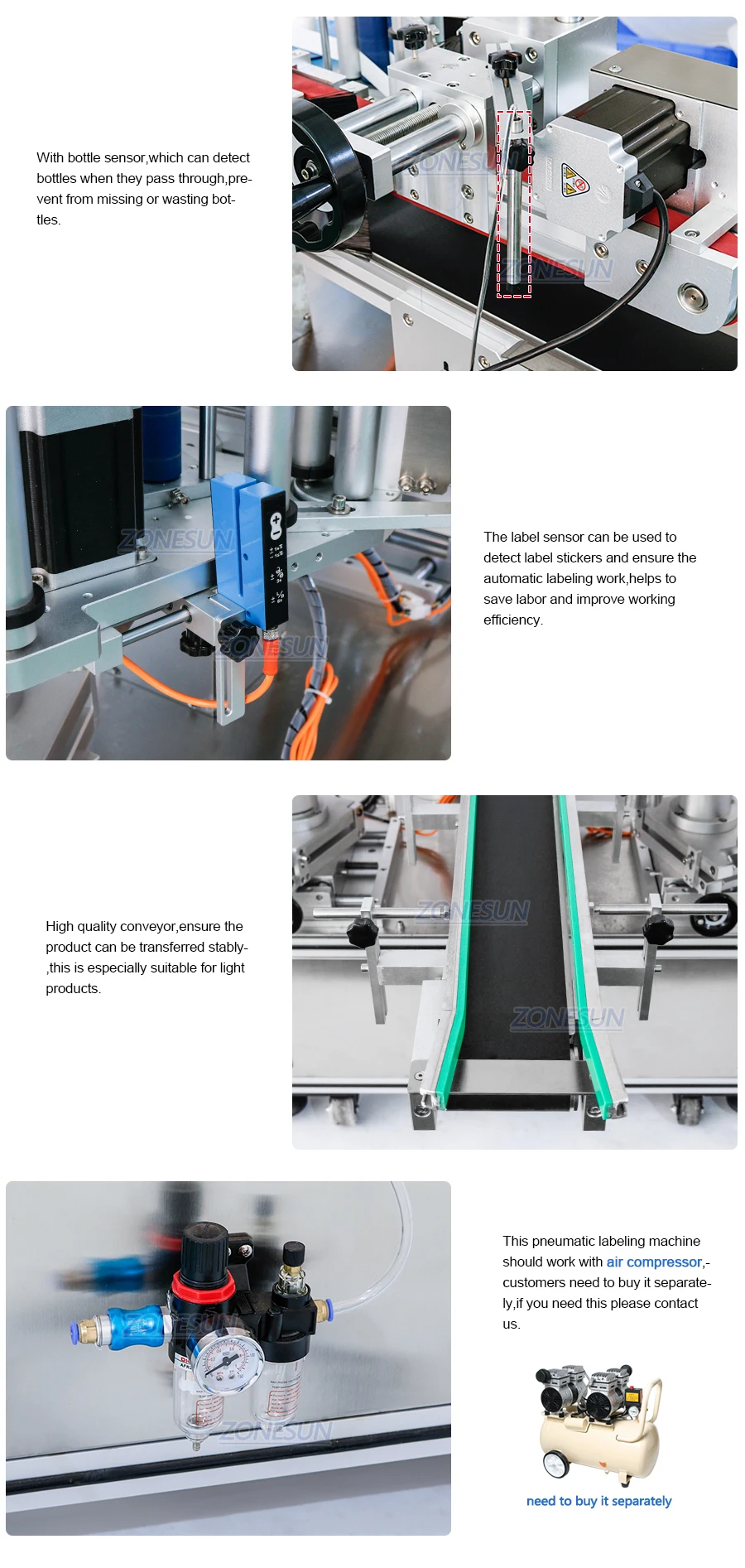 With bottle sensor,which can detect bottles when they pass through,prevent from missing or wasting bottles.

ZONESUN

ZONESUN

ZONESUN

ZONESUN

The label sensor can be used to detect label stickers and ensure the automatic labeling work,helps to save labor and improve working efficiency.

High quality conveyor,ensure the product can be transferred stably-,this is especially suitable for light products.

ZONESUN

ZONESUN

ZONESUN

ZONESUN

This pneumatic labeling machine should work with air compressor,-customers need to buy it separately,if you need this please contact us.

need to buy it separately