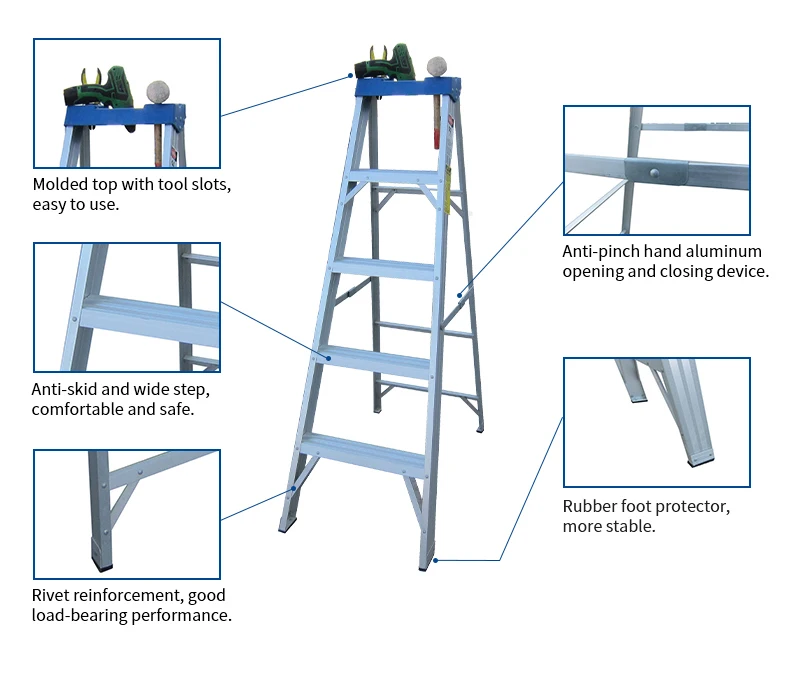 Molded top with tool slots, easy to use.

Anti-skid and wide step, comfortable and safe.

Rivet reinforcement, good load-bearing performance.

Anti-pinch hand aluminum opening and closing device.

Rubber foot protector, more stable.