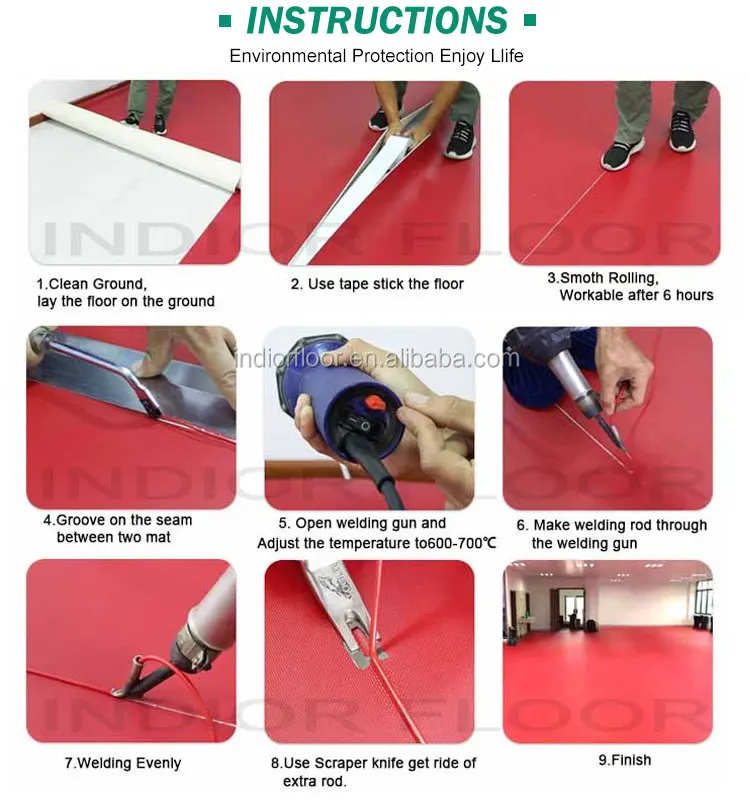 INSTRUCTIONS

Environmental Protection Enjoy Llife

INDIOR FLOOR

1.Clean Ground, lay the floor on the ground

2. Use tape stick the floor

3.Smoth Rolling, Workable after 6 hours

indiorfloor.en.alibaba.com

INDIOR FLOOR

4.Groove on the seam between two mat

5. Open welding gun and Adjust the temperature to600-700℃

6. Make welding rod through the welding gun

INDIOR FLOOR

7.Welding Evenly

8.Use Scraper knife get ride of extra rod.

9.Finish