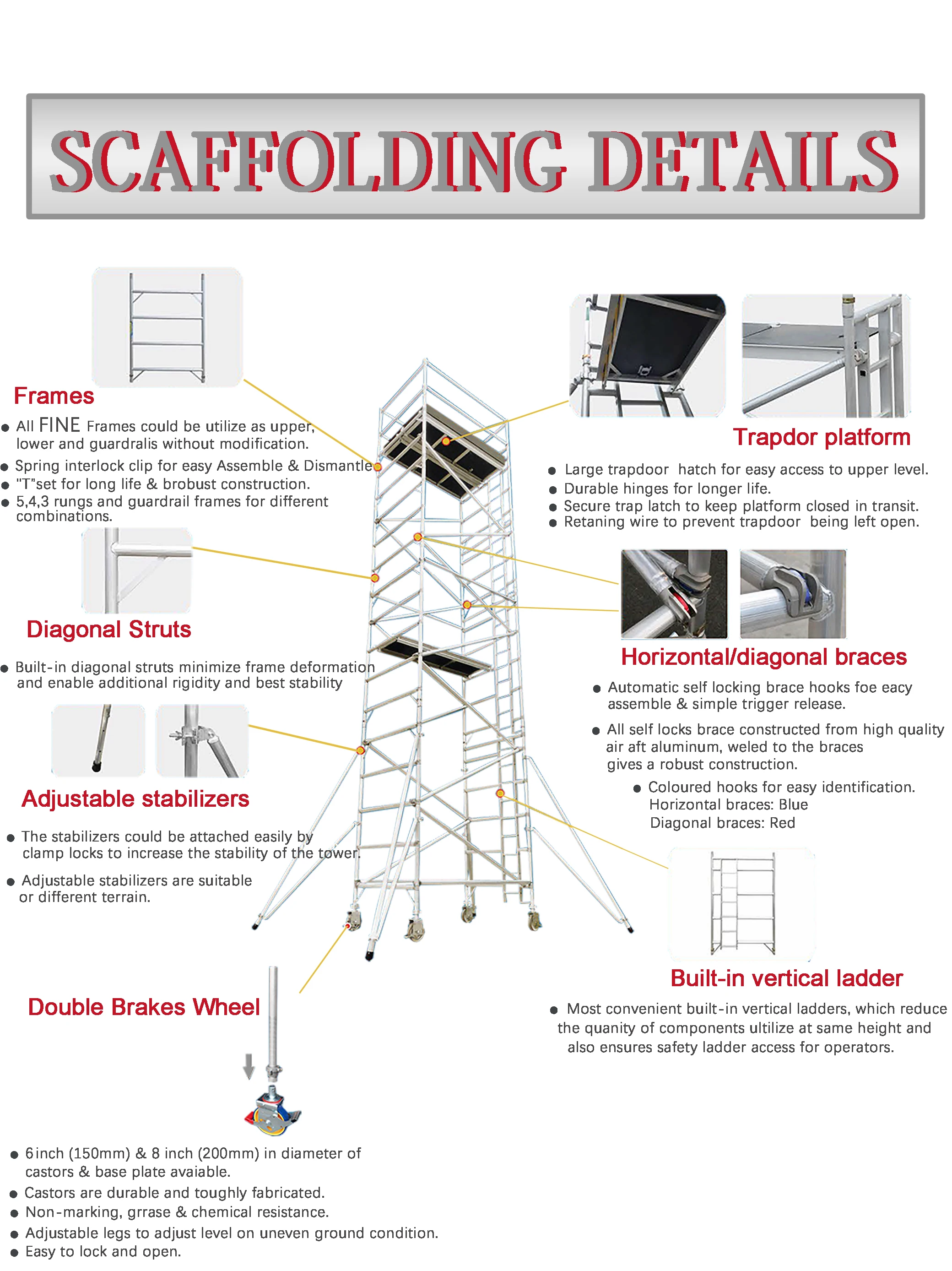 SCAFFOLDING DETAILS

Frames

● All FINE Frames could be utilize as upper, lower and guardralis without modification.
● Spring interlock clip for easy Assemble & Dismantle
● "T"set for long life & brobust construction.
● 5,4,3 rungs and guardrail frames for different combinations.

Diagonal Struts

● Built-in diagonal struts minimize frame deformation and enable additional rigidity and best stability

Adjustable stabilizers

● The stabilizers could be attached easily by clamp locks to increase the stability of the tower.
● Adjustable stabilizers are suitable or different terrain.

Double Brakes Wheel

● 6inch (150mm) & 8 inch (200mm) in diameter of castors & base plate avaiable.
● Castors are durable and toughly fabricated.
● Non-marking, grrase & chemical resistance.
● Adjustable legs to adjust level on uneven ground condition.
● Easy to lock and open.

Trapdor platform

● Large trapdoor hatch for easy access to upper level.
● Durable hinges for longer life.
● Secure trap latch to keep platform closed in transit.
● Retaning wire to prevent trapdoor being left open.

Horizontal/diagonal braces

● Automatic self locking brace hooks foe eacy assemble & simple trigger release.
● All self locks brace constructed from high quality air aft aluminum, weled to the braces gives a robust construction.
● Coloured hooks for easy identification. Horizontal braces: Blue Diagonal braces: Red

Built-in vertical ladder

● Most convenient built-in vertical ladders, which reduce the quanity of components ultilize at same height and also ensures safety ladder access for operators.