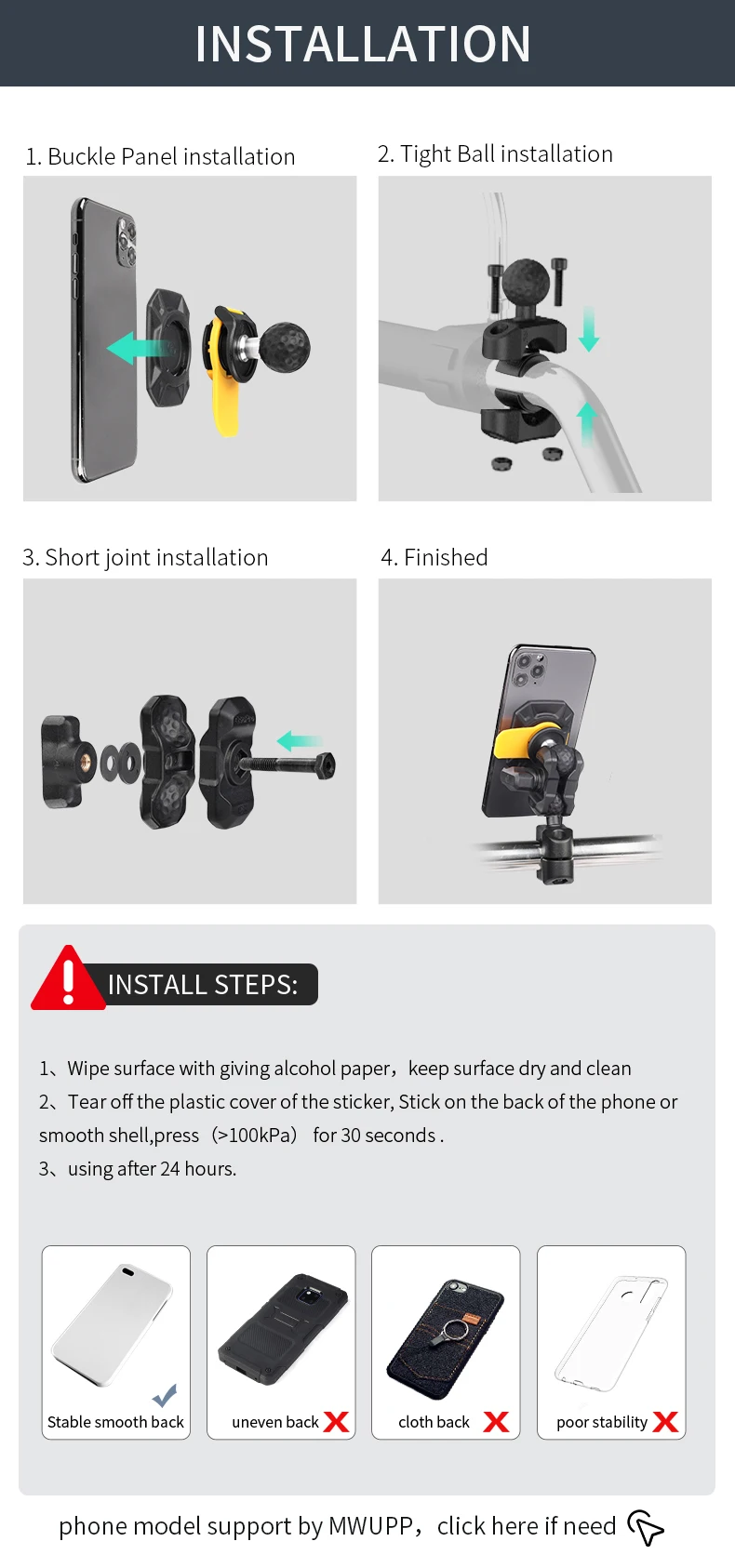 INSTALLATION

1. Buckle Panel installation

2. Tight Ball installation

3. Short joint installation

4. Finished

INSTALL STEPS:

1、Wipe surface with giving alcohol paper，keep surface dry and clean
2、Tear off the plastic cover of the sticker, Stick on the back of the phone or smooth shell,press （>100kPa） for 30 seconds .
3、using after 24 hours.

Stable smooth back

uneven back

cloth back

poor stability

phone model support by MWUPP，click here if need