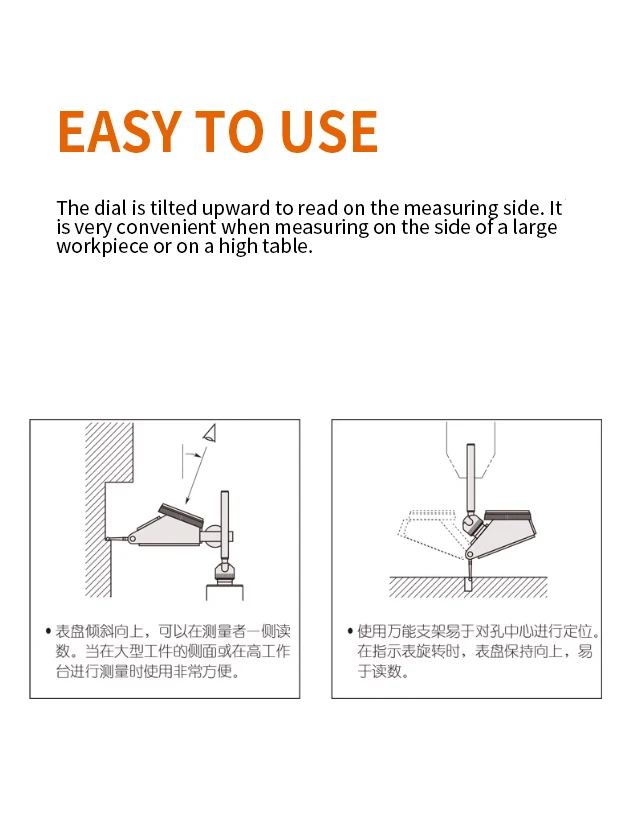 EASY TO USE

The dial is tilted upward to read on the measuring side. It is very convenient when measuring on the side of a large workpiece or on a high table.

• 表盘倾斜向上，可以在测量者一侧读数。当在大型工件的侧面或在高工作台进行测量时使用非常方便。

• 使用万能支架易于对孔中心进行定位。在指示表旋转时，表盘保持向上，易于读数。