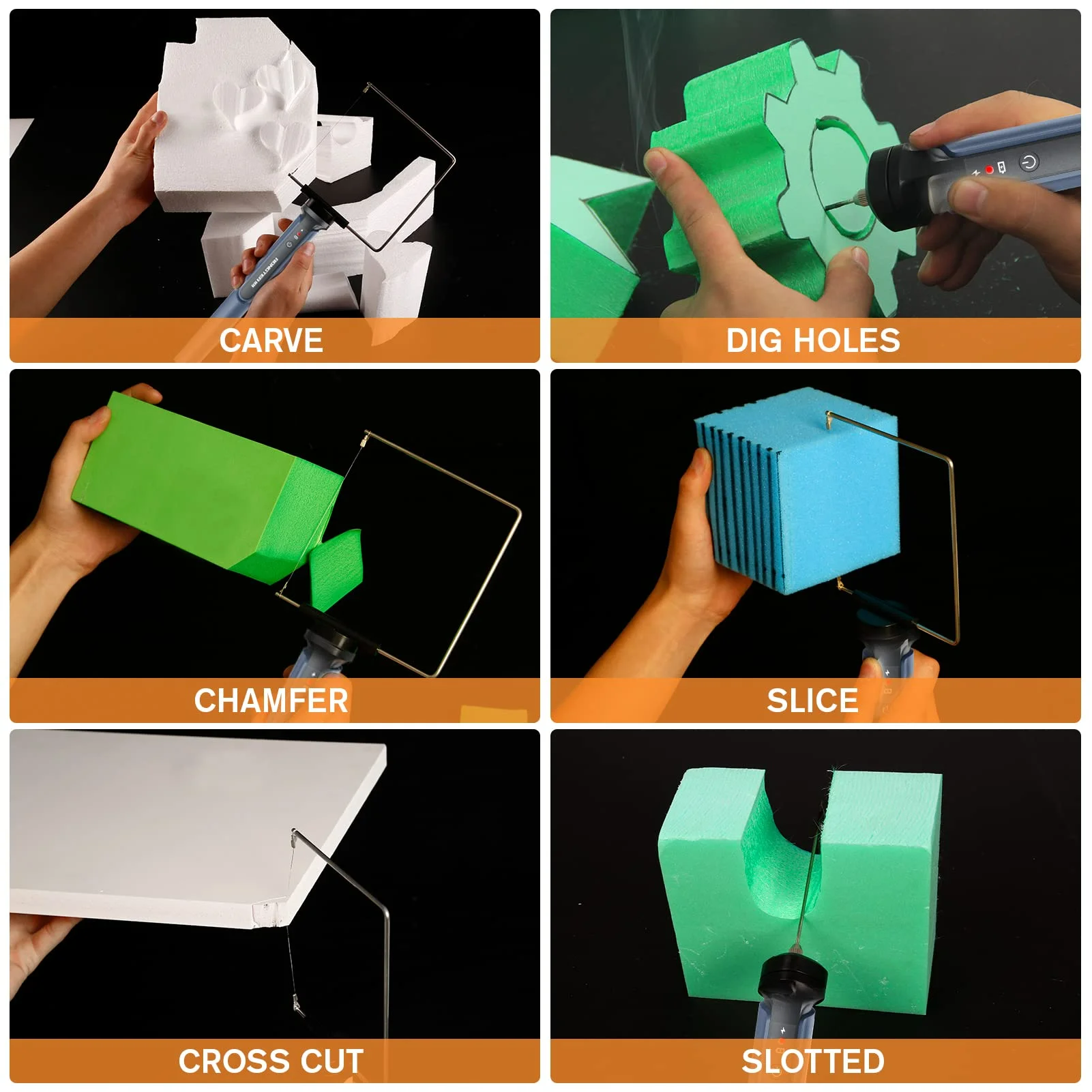 CARVE

DIG HOLES

CHAMFER

SLICE

CROSS CUT

SLOTTED