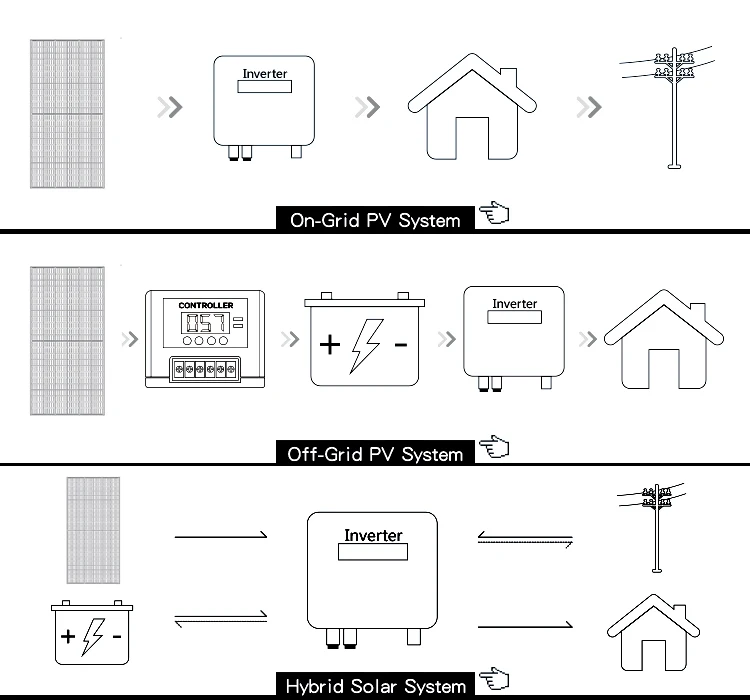 Inverter

On-Grid PV System

CONTROLLER

057

+ -

Inverter

Off-Grid PV System

Inverter

+ -

Hybrid Solar System