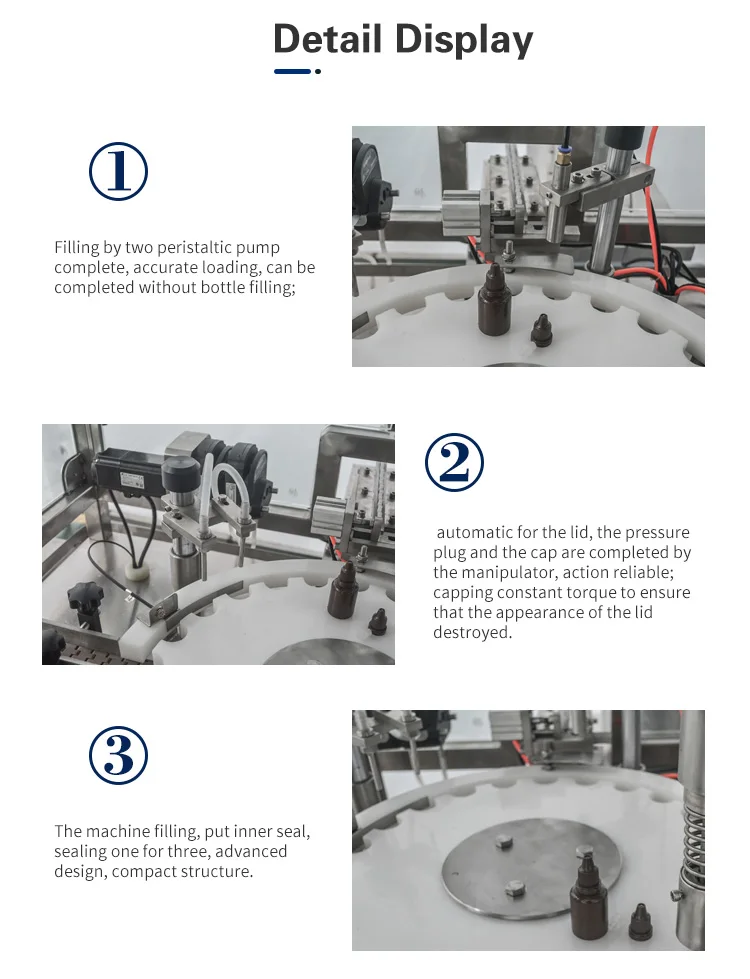 Detail Display

①

Filling by two peristaltic pump complete, accurate loading, can be completed without bottle filling;

②

automatic for the lid, the pressure plug and the cap are completed by the manipulator, action reliable; capping constant torque to ensure that the appearance of the lid destroyed.

③

The machine filling, put inner seal, sealing one for three, advanced design, compact structure.