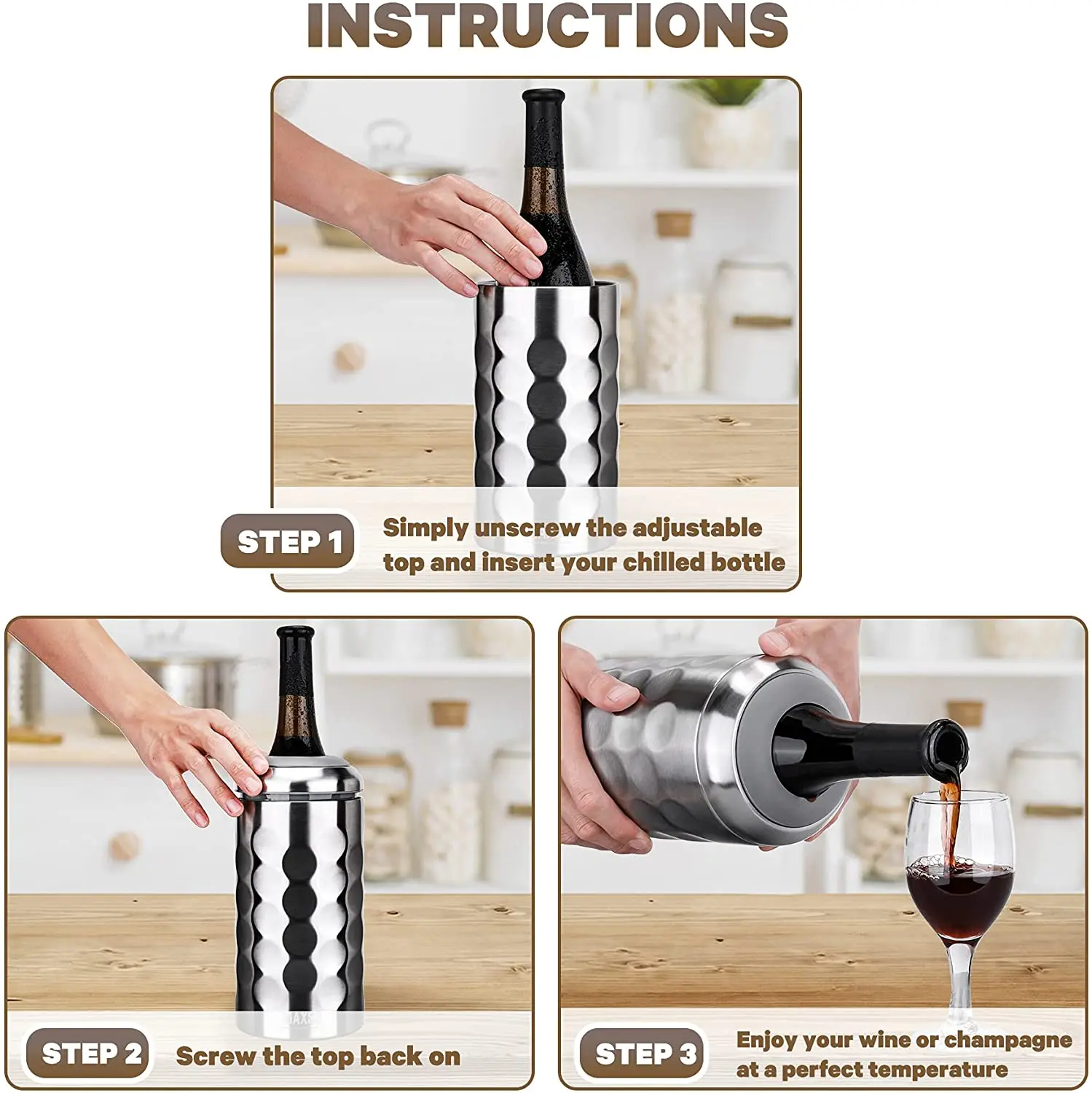 INSTRUCTIONS

STEP 1 Simply unscrew the adjustable top and insert your chilled bottle

STEP 2 Screw the top back on

STEP 3 Enjoy your wine or champagne at a perfect temperature