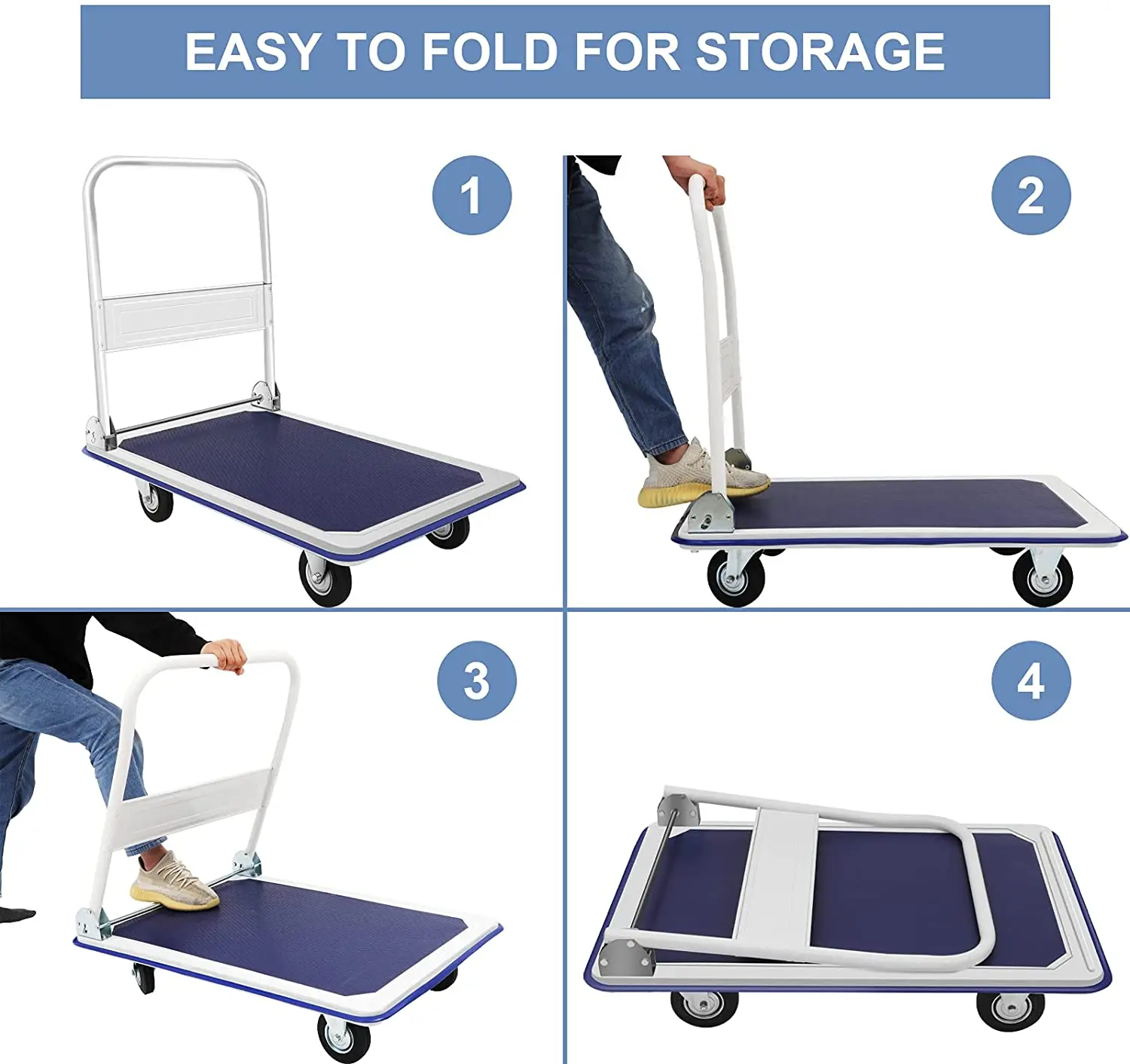 EASY TO FOLD FOR STORAGE

1

2

3

4