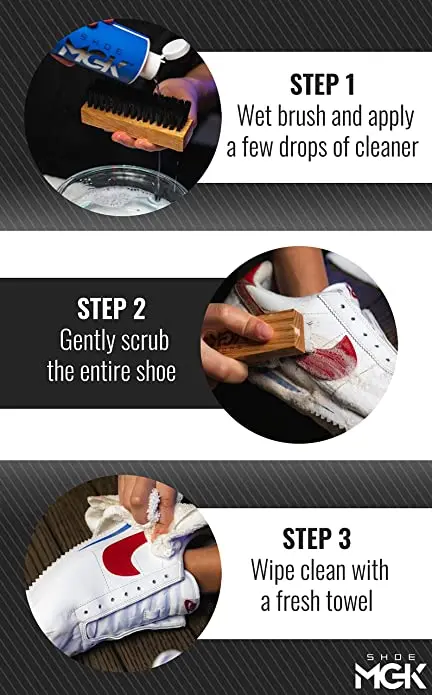 SHOE MGK

STEP 1
Wet brush and apply a few drops of cleaner

STEP 2
Gently scrub the entire shoe

STEP 3
Wipe clean with a fresh towel

SHOE MGK