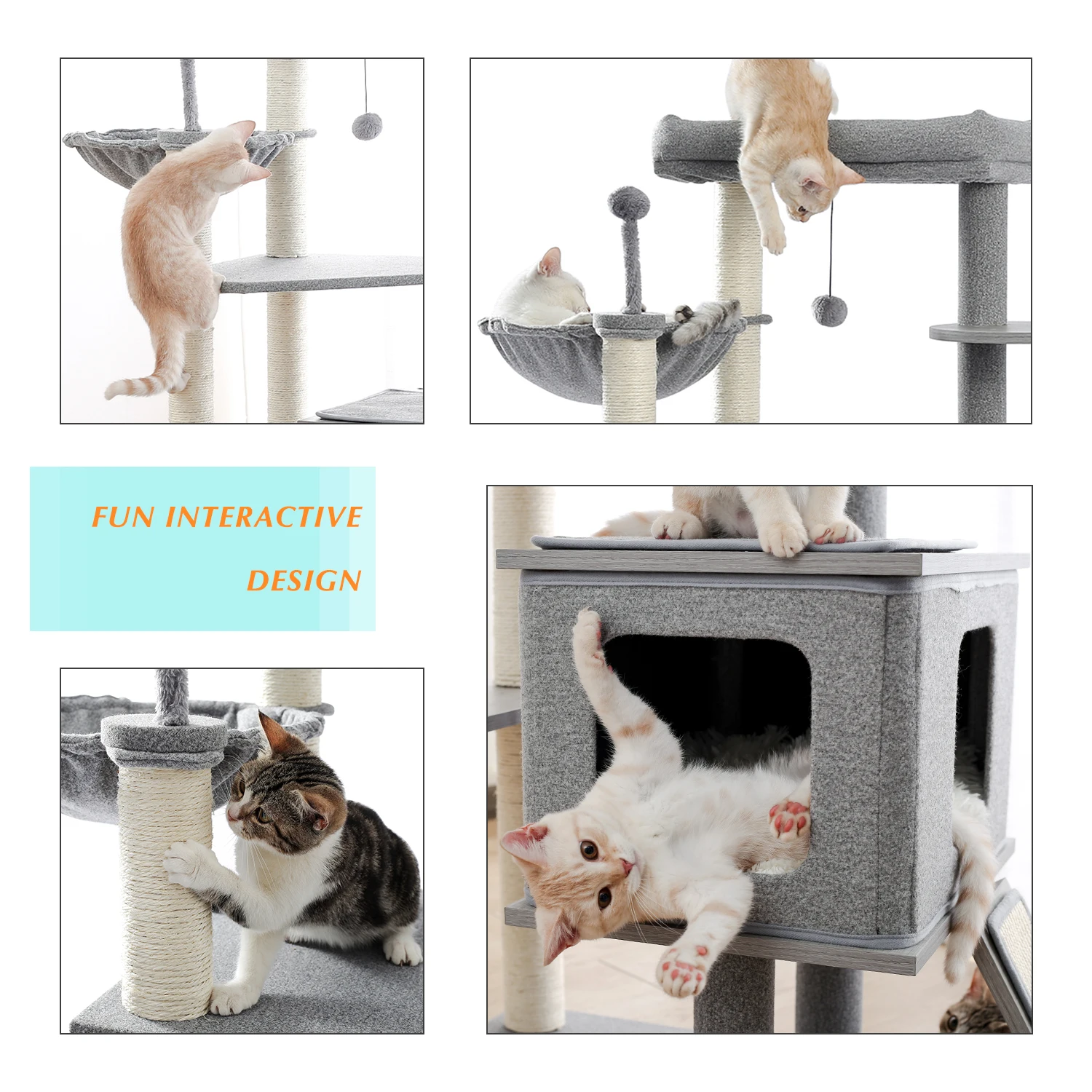 FUN INTERACTIVE

DESIGN