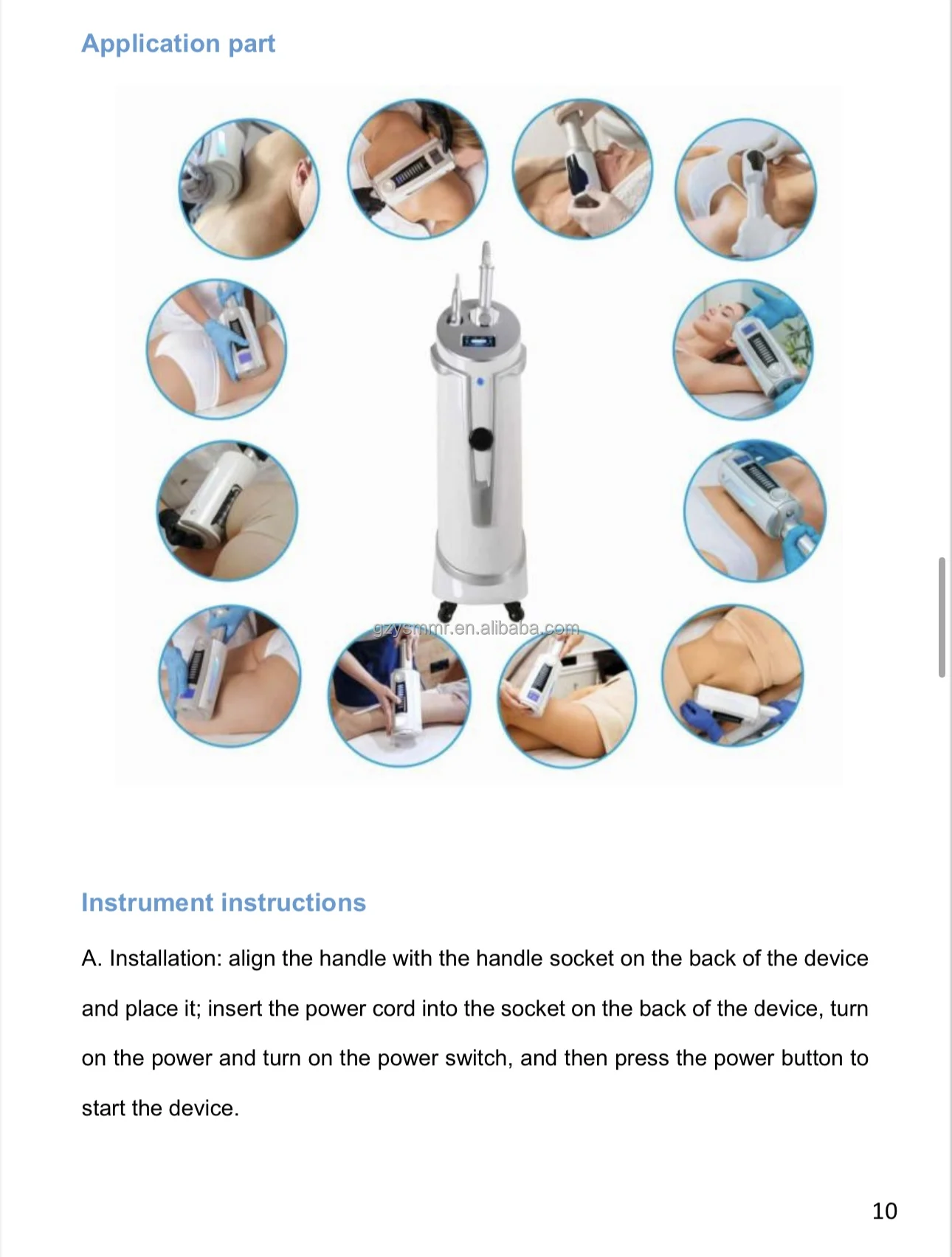 Application part

gzysmmr.en.alibaba.com

Instrument instructions

A. Installation: align the handle with the handle socket on the back of the device and place it; insert the power cord into the socket on the back of the device, turn on the power and turn on the power switch, and then press the power button to start the device.

10