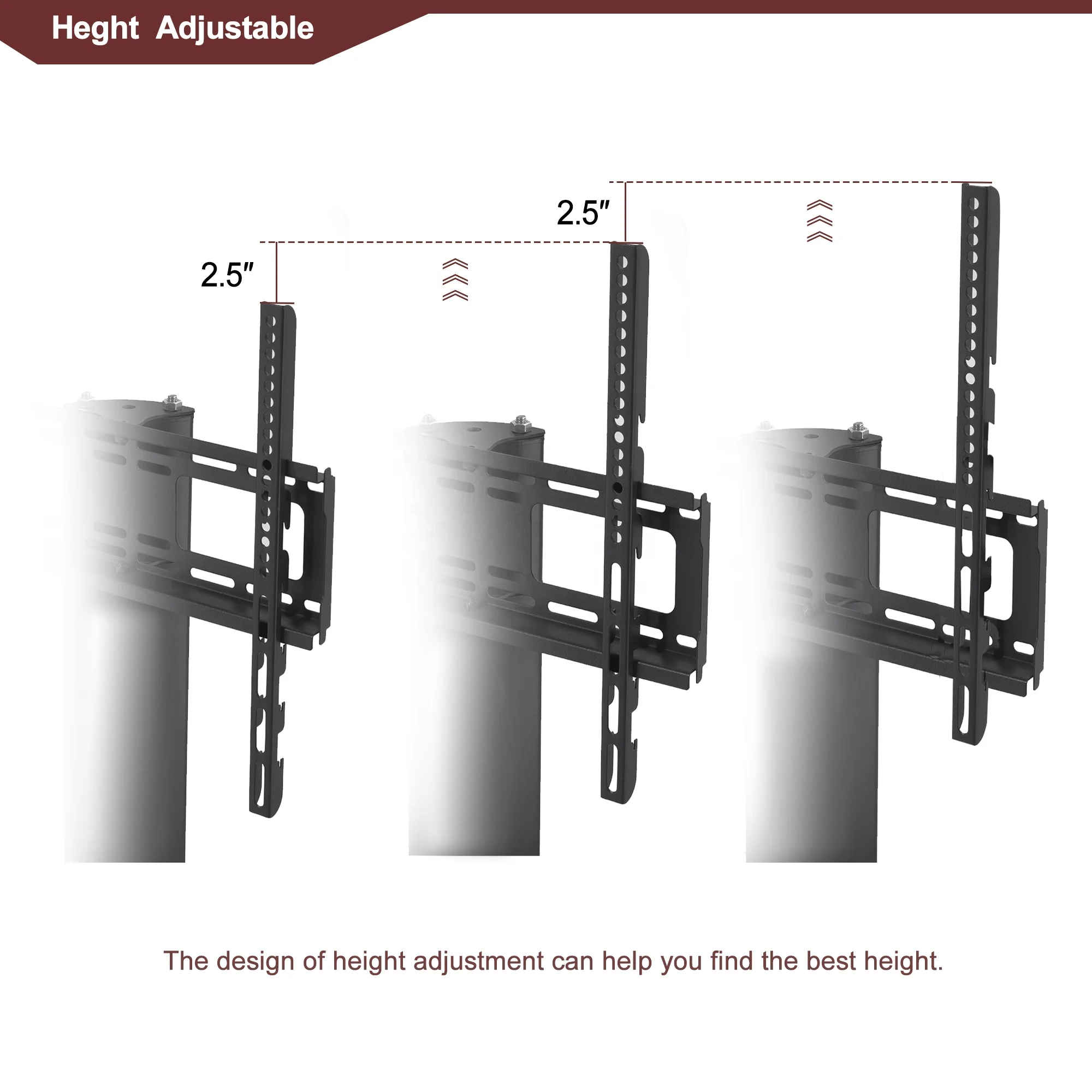 Heght Adjustable

2.5″

2.5″

The design of height adjustment can help you find the best height.