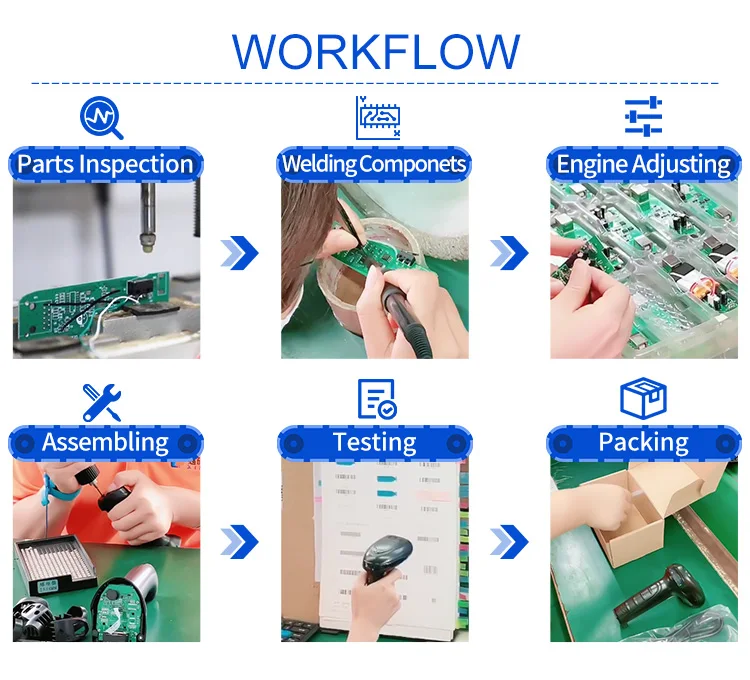 WORKFLOW

Parts Inspection

Welding Componets

Engine Adjusting

Assembling

Testing

Packing