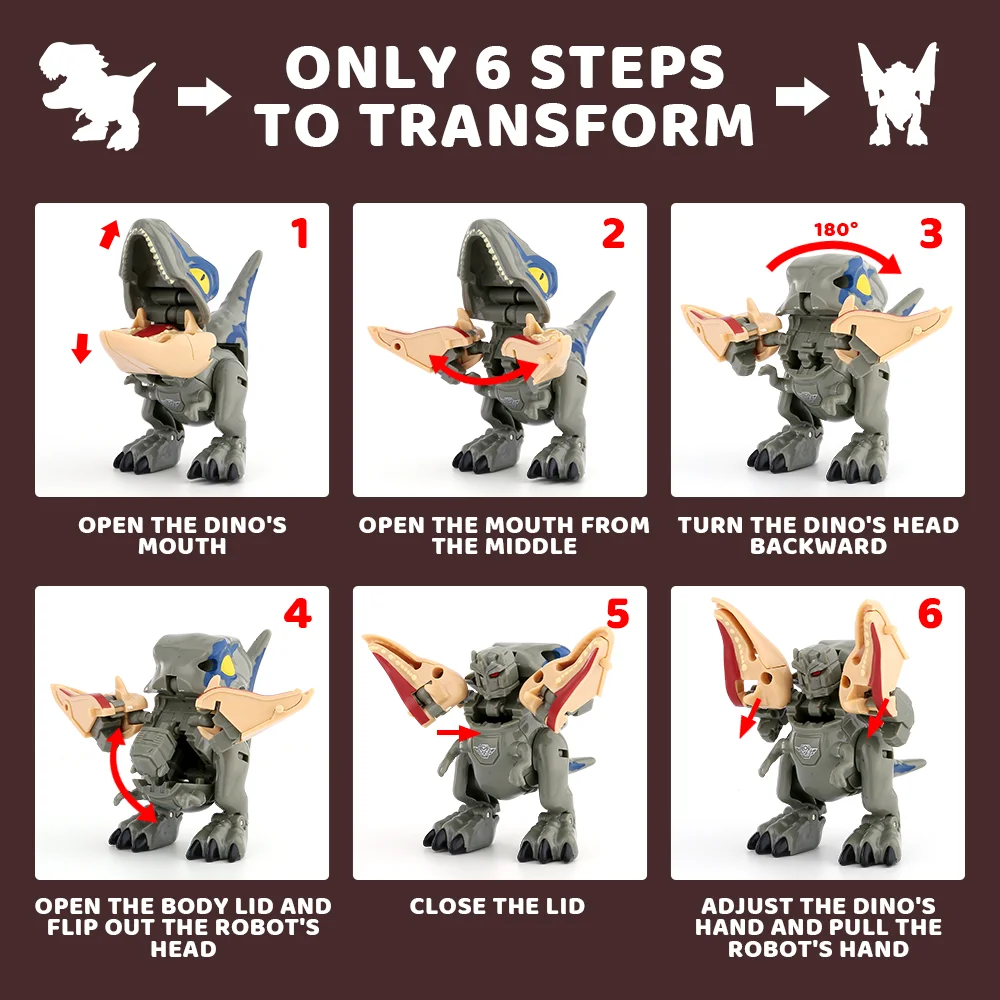 ONLY 6 STEPS TO TRANSFORM

1

OPEN THE DINO'S MOUTH

2

OPEN THE MOUTH FROM THE MIDDLE

180°

3

TURN THE DINO'S HEAD BACKWARD

4

OPEN THE BODY LID AND FLIP OUT THE ROBOT'S HEAD

5

CLOSE THE LID

6

ADJUST THE DINO'S HAND AND PULL THE ROBOT'S HAND