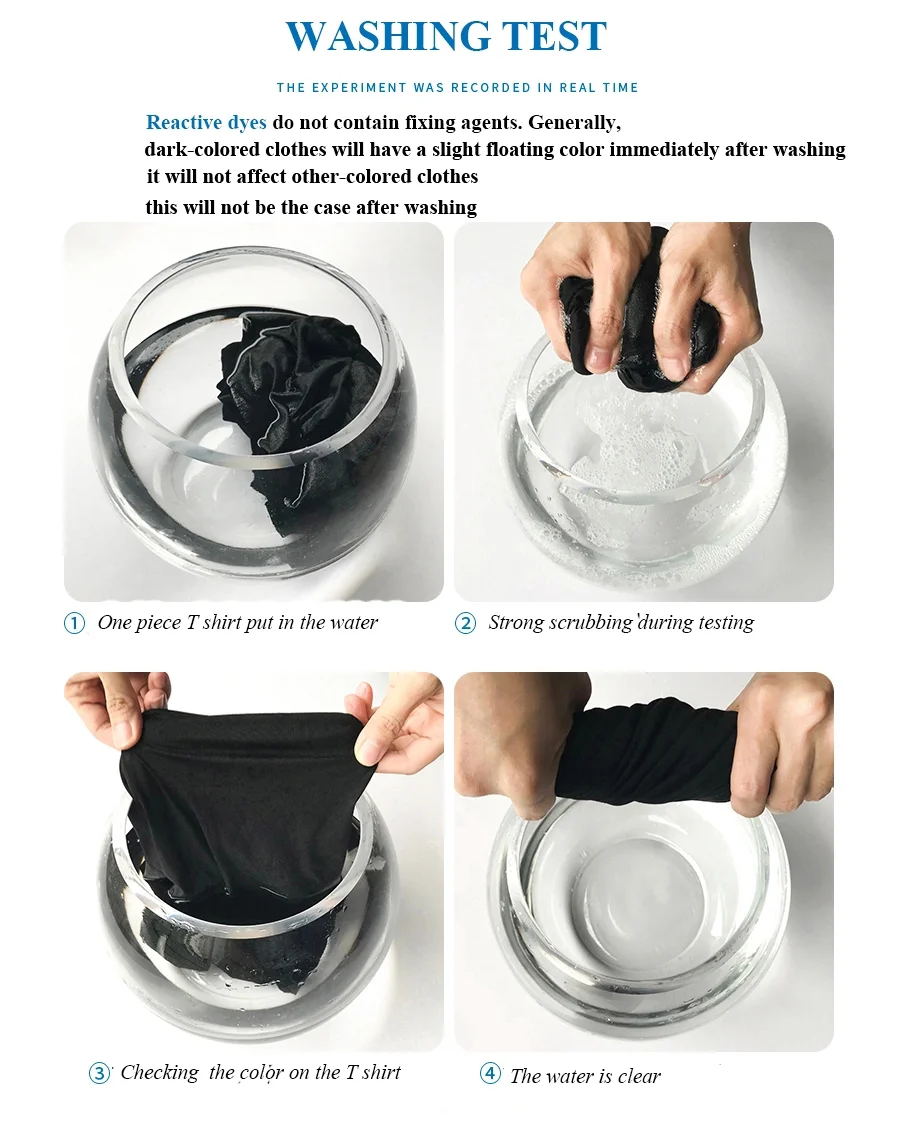 WASHING TEST

THE EXPERIMENT WAS RECORDED IN REAL TIME

Reactive dyes do not contain fixing agents. Generally, dark-colored clothes will have a slight floating color immediately after washing it will not affect other-colored clothes this will not be the case after washing

① One piece T shirt put in the water

② Strong scrubbing during testing

③ Checking the color on the T shirt

④ The water is clear