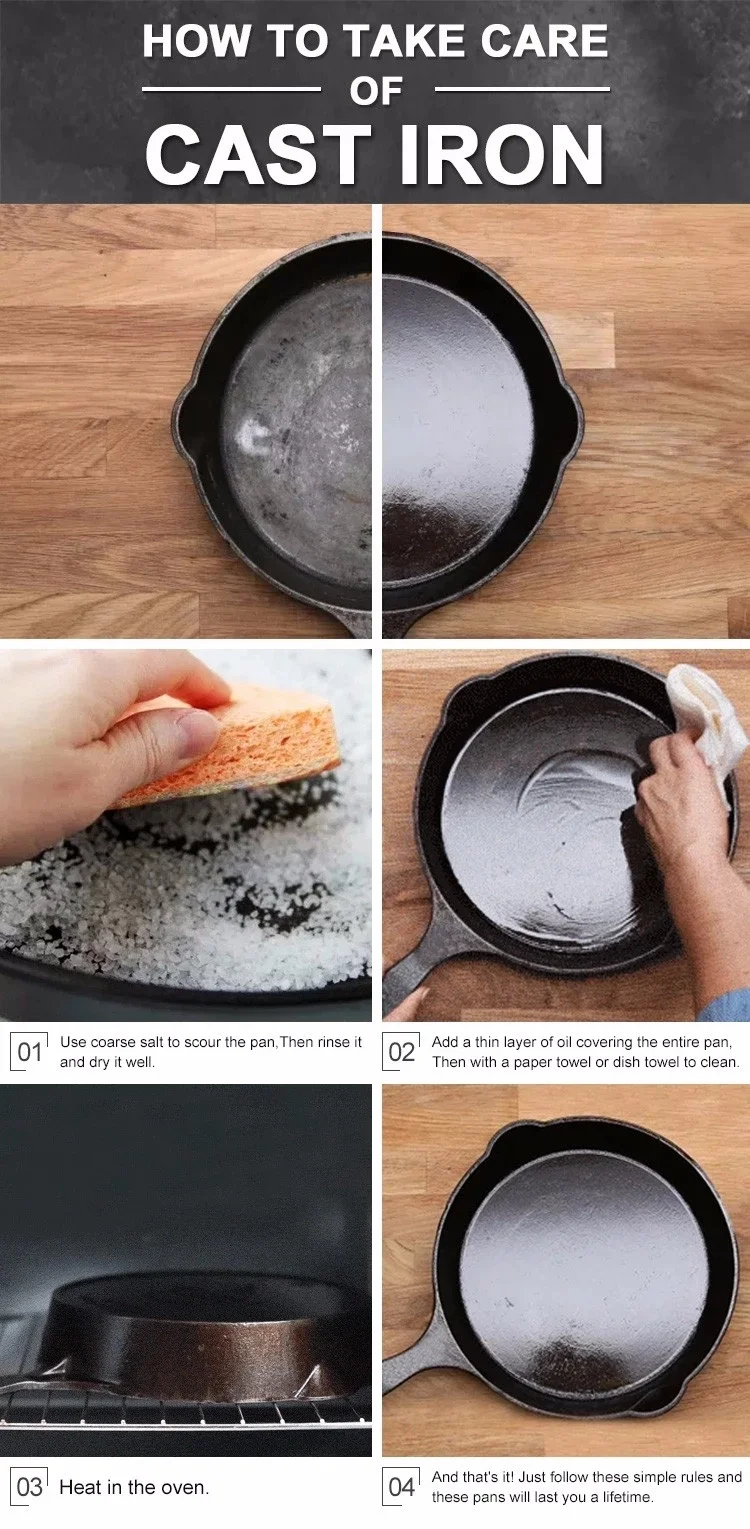 HOW TO TAKE CARE
OF
CAST IRON

01 Use coarse salt to scour the pan,Then rinse it and dry it well.

02 Add a thin layer of oil covering the entire pan, Then with a paper towel or dish towel to clean.

03 Heat in the oven.

04 And that's it! Just follow these simple rules and these pans will last you a lifetime.