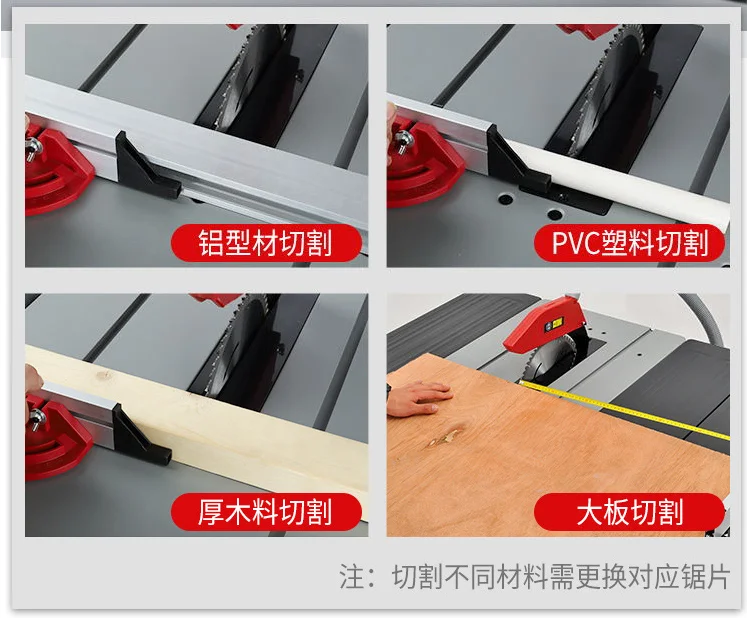 铝型材切割

PVC塑料切割

厚木料切割

大板切割

注：切割不同材料需更换对应锯片