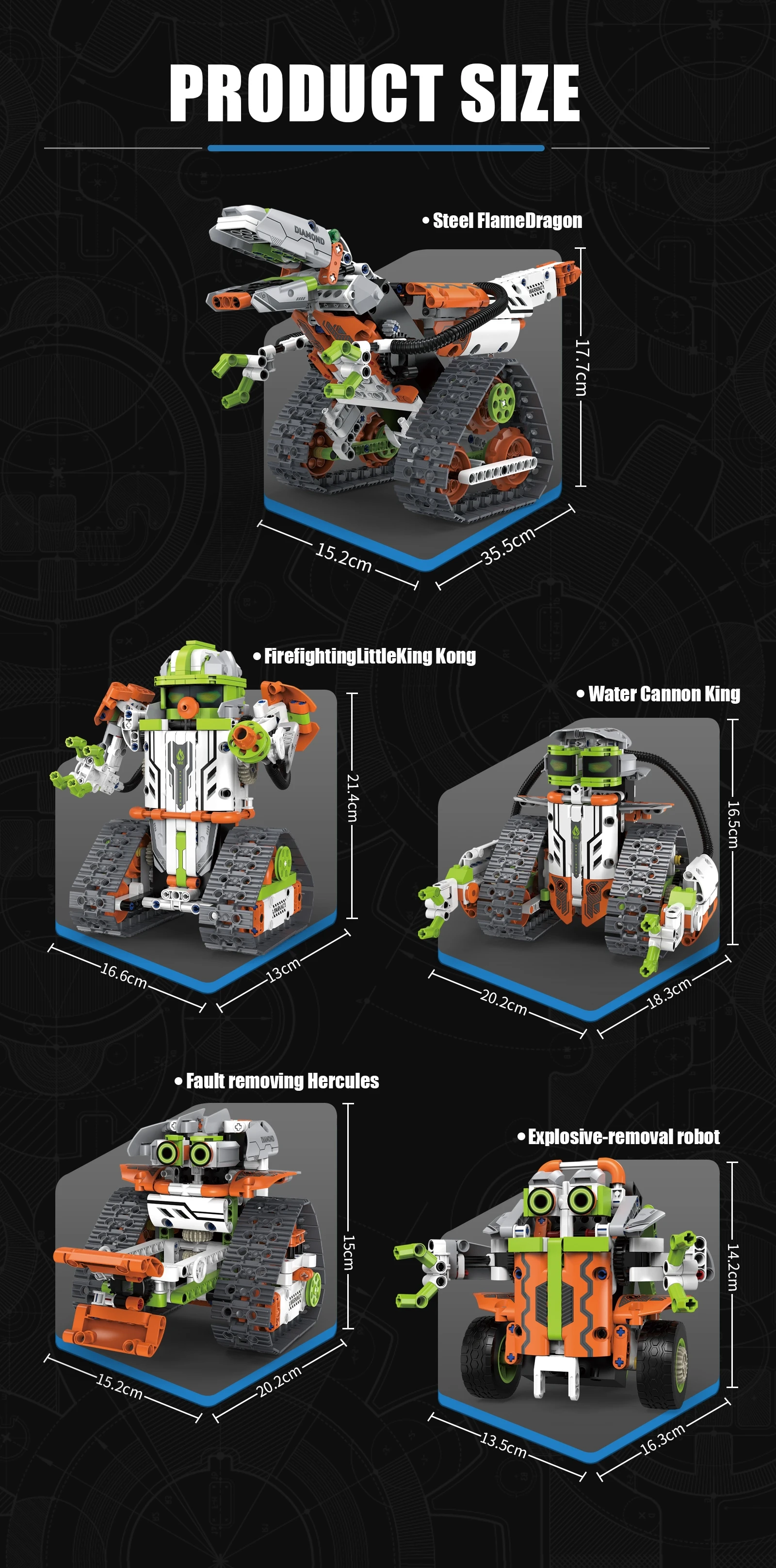 PRODUCT SIZE

• Steel FlameDragon

DIAMOND

17.7cm

15.2cm

35.5cm

• FirefightingLittleKing Kong

21.4cm

16.6cm

13cm

• Water Cannon King

16.5cm

20.2cm

18.3cm

• Fault removing Hercules

DIAMOND

15cm

15.2cm

20.2cm

• Explosive-removal robot

14.2cm

13.5cm

16.3cm