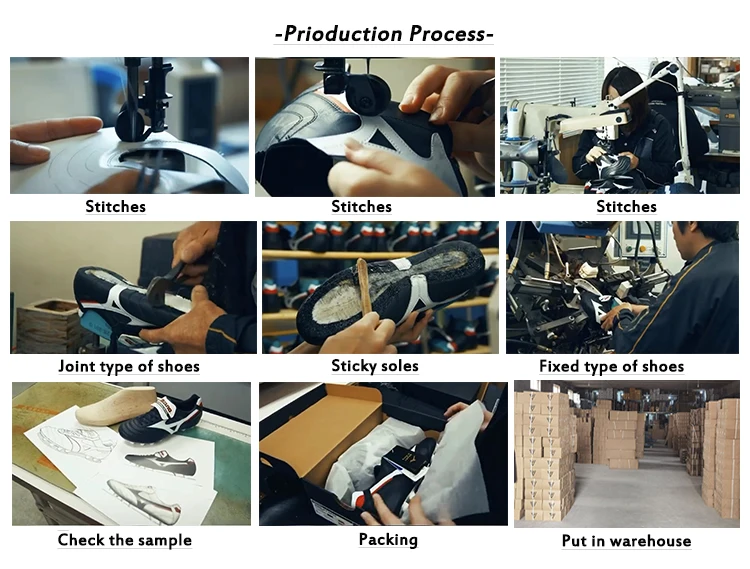 -Prioduction Process-

Stitches

Stitches

Stitches

Joint type of shoes

Sticky soles

Fixed type of shoes

Check the sample

Packing

Put in warehouse