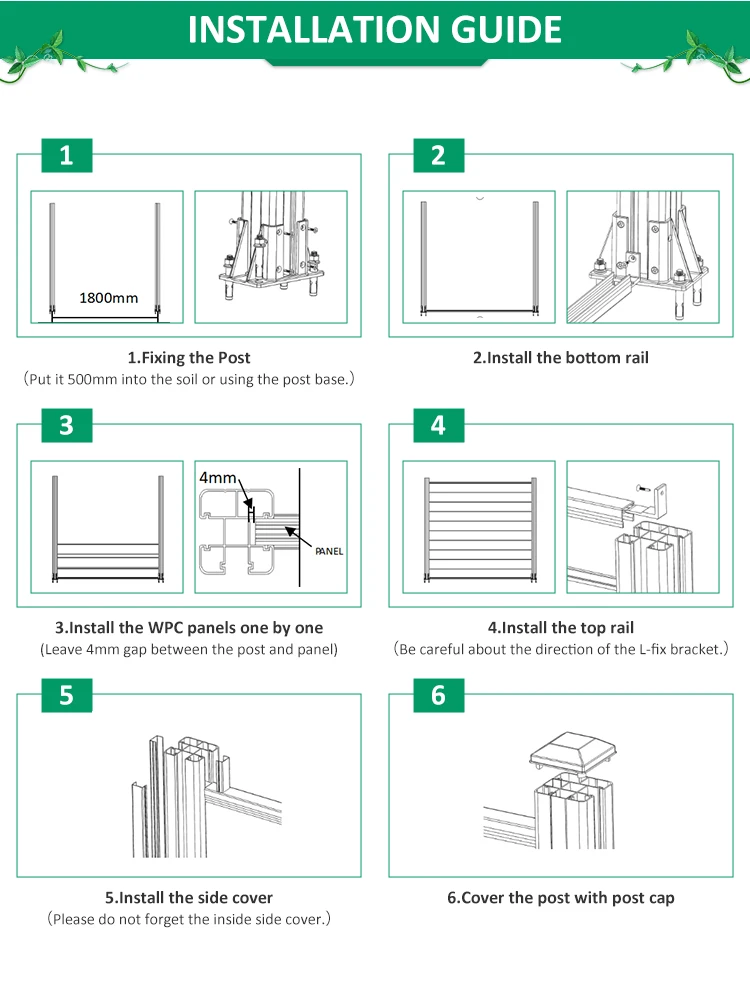 INSTALLATION GUIDE

1

1800mm

1.Fixing the Post
（Put it 500mm into the soil or using the post base.）

2

2.Install the bottom rail

3

4mm

PANEL

3.Install the WPC panels one by one
(Leave 4mm gap between the post and panel)

4

4.Install the top rail
（Be careful about the direction of the L-fix bracket.）

5

5.Install the side cover
（Please do not forget the inside side cover.）

6

6.Cover the post with post cap