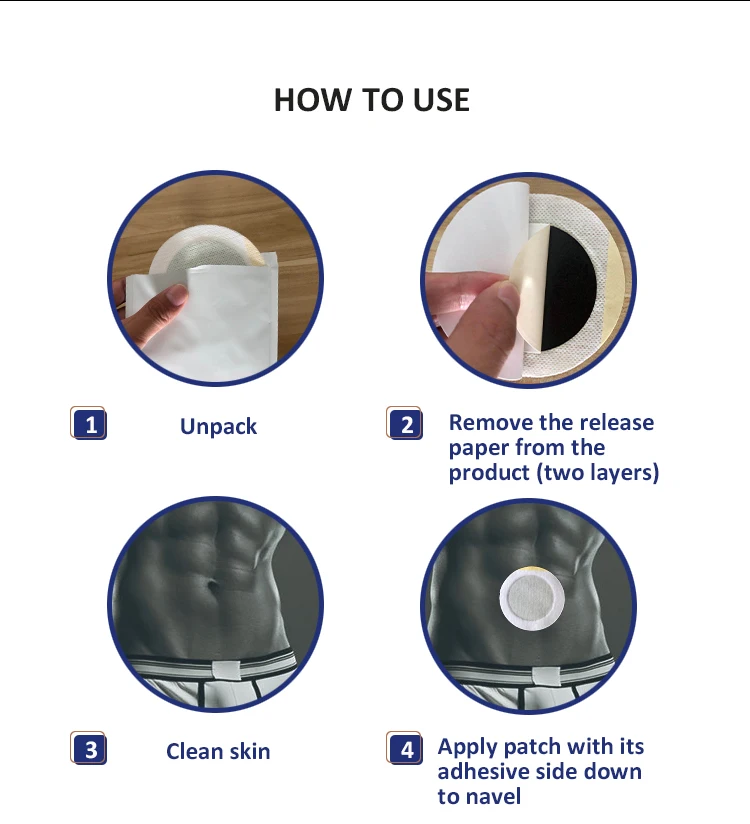 HOW TO USE

1 Unpack

2 Remove the release paper from the product (two layers)

3 Clean skin

4 Apply patch with its adhesive side down to navel