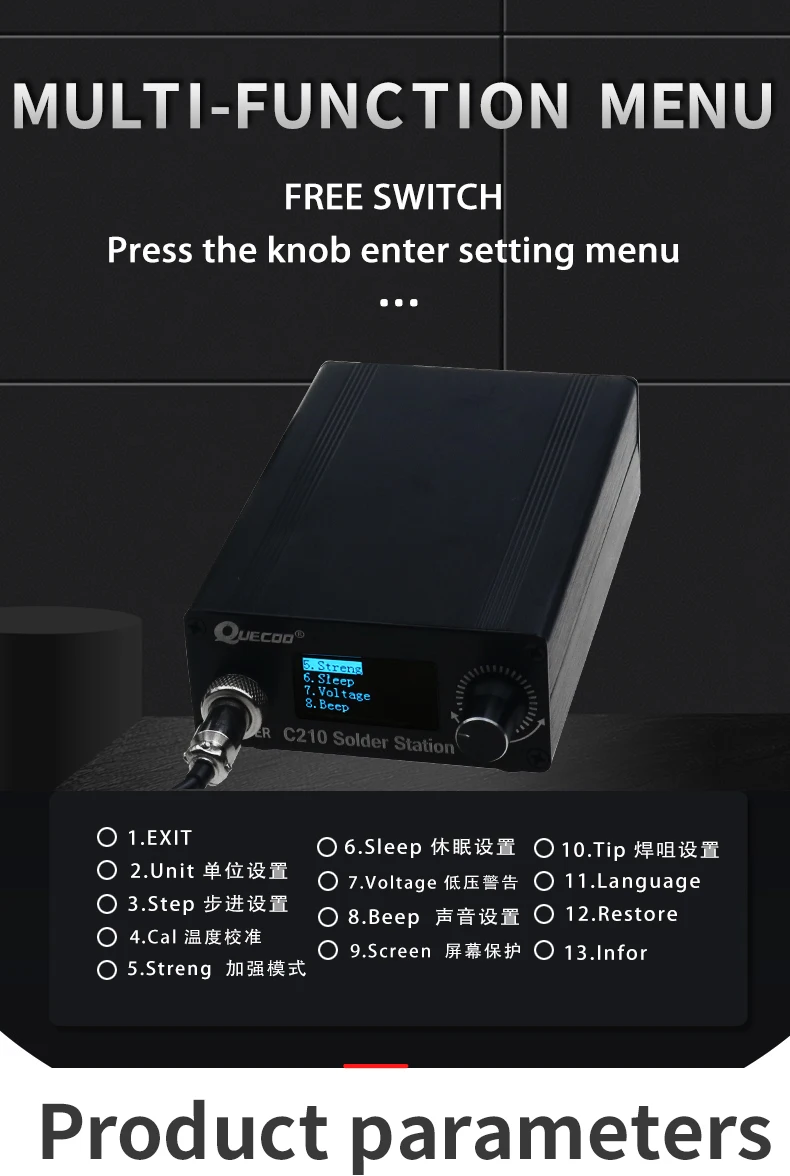 MULTI-FUNCTION MENU

FREE SWITCH
Press the knob enter setting menu
...

QUECOO®

5.Streng
6.Sleep
7.Voltage
8.Beep

ER C210 Solder Station

1.EXIT
2.Unit 单位设置
3.Step 步进设置
4.Cal 温度校准
5.Streng 加强模式

6.Sleep 休眠设置
7.Voltage 低压警告
8.Beep 声音设置
9.Screen 屏幕保护

10.Tip 焊咀设置
11.Language
12.Restore
13.Infor

Product parameters