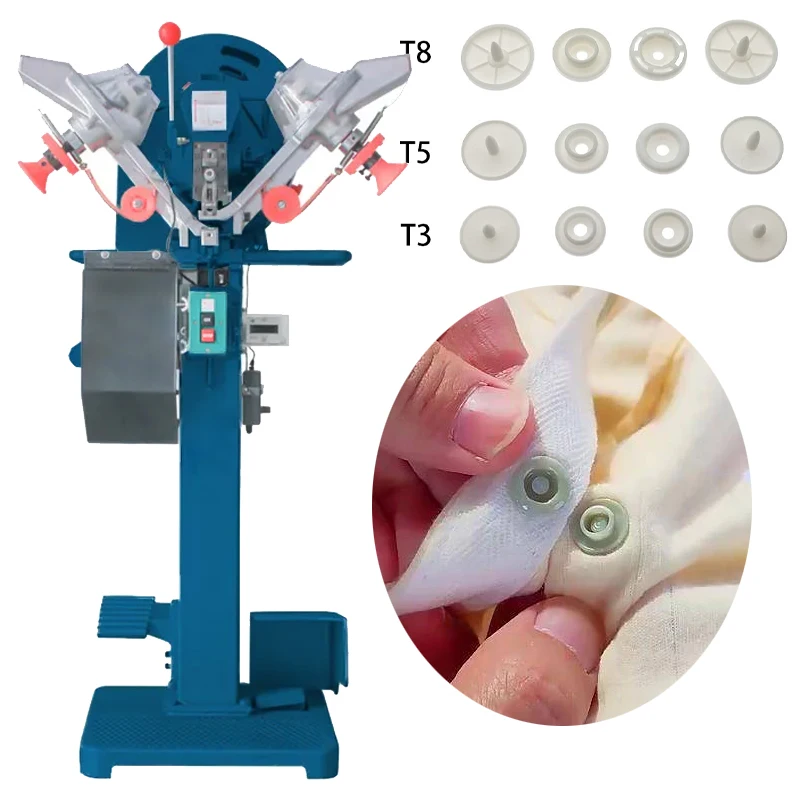 T8
T5
T3