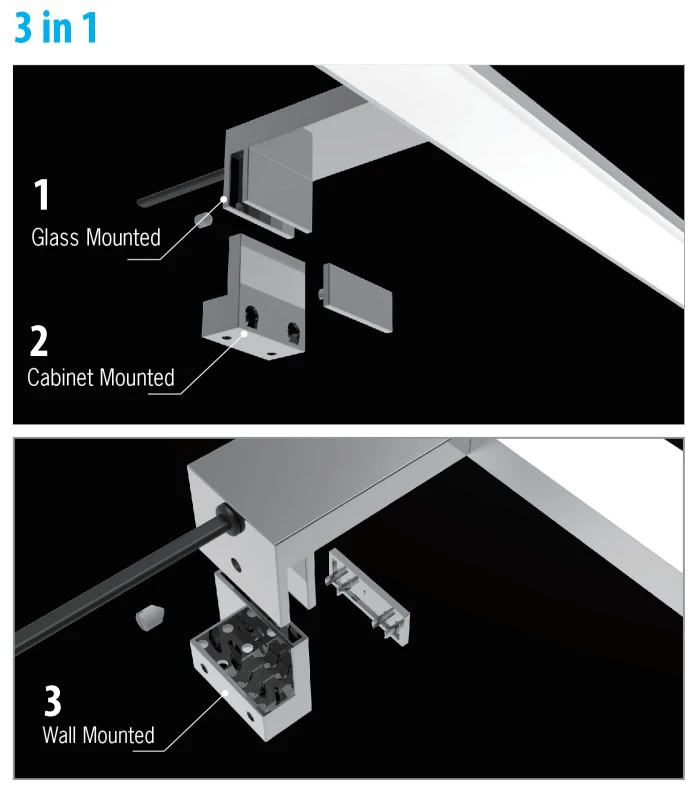 3 in 1

1
Glass Mounted

2
Cabinet Mounted

3
Wall Mounted