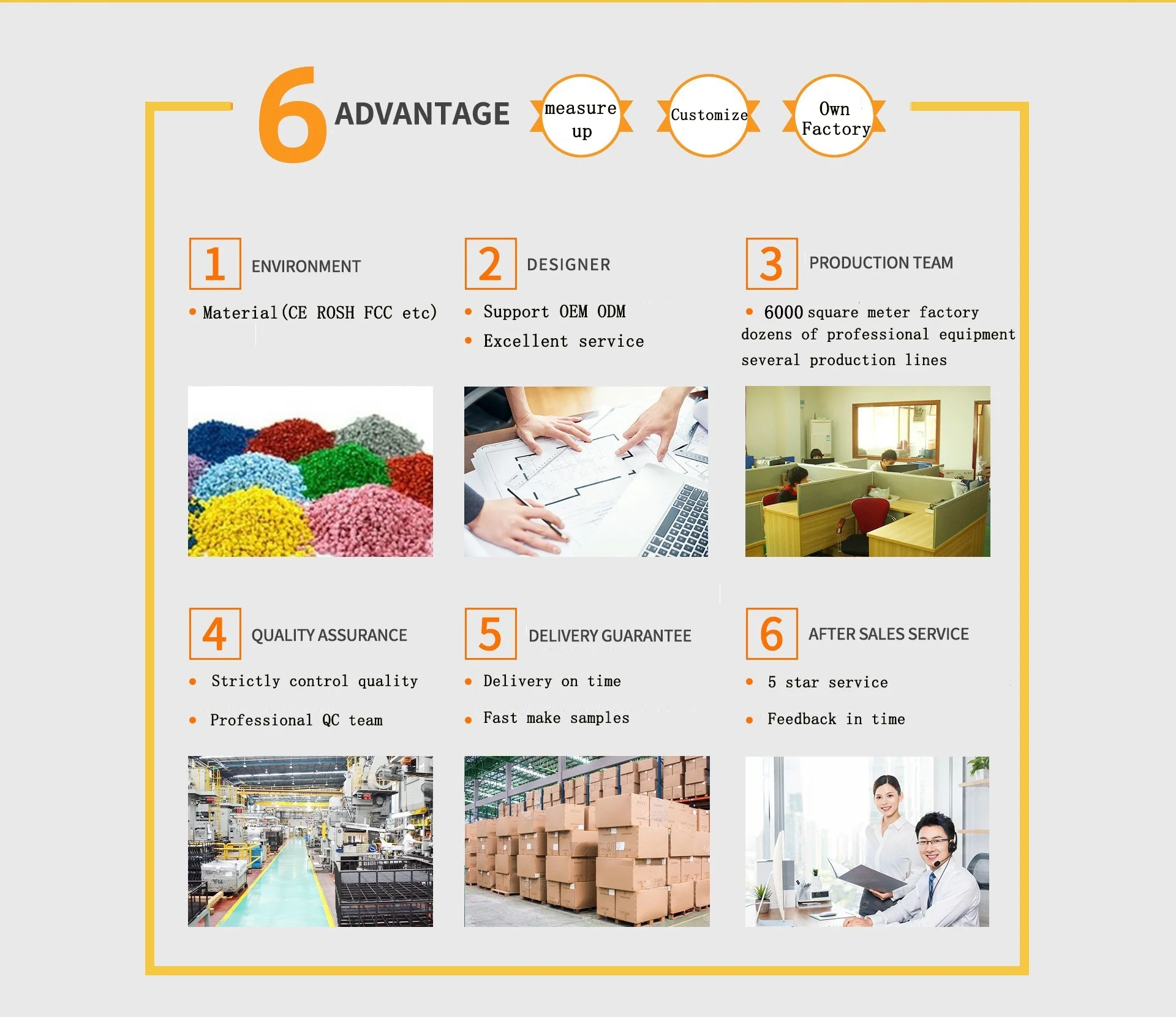 6 ADVANTAGE

measure up

Customize

Own Factory

1 ENVIRONMENT

• Material(CE ROSH FCC etc)

2 DESIGNER

• Support OEM ODM

• Excellent service

3 PRODUCTION TEAM

• 6000 square meter factory dozens of professional equipment several production lines

4 QUALITY ASSURANCE

• Strictly control quality

• Professional QC team

5 DELIVERY GUARANTEE

• Delivery on time

• Fast make samples

6 AFTER SALES SERVICE

• 5 star service

• Feedback in time