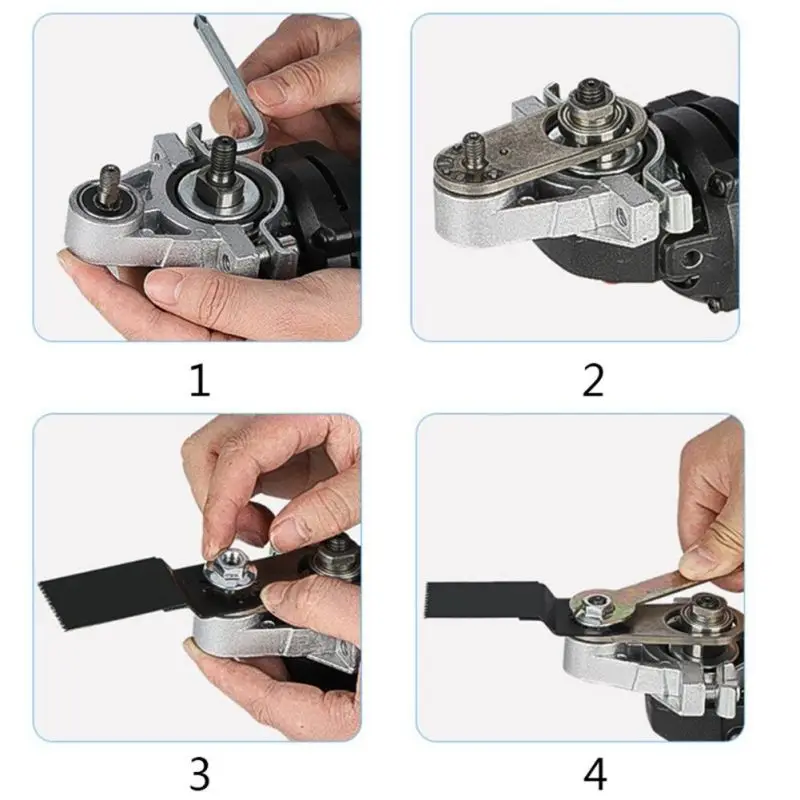 1

2

3

4