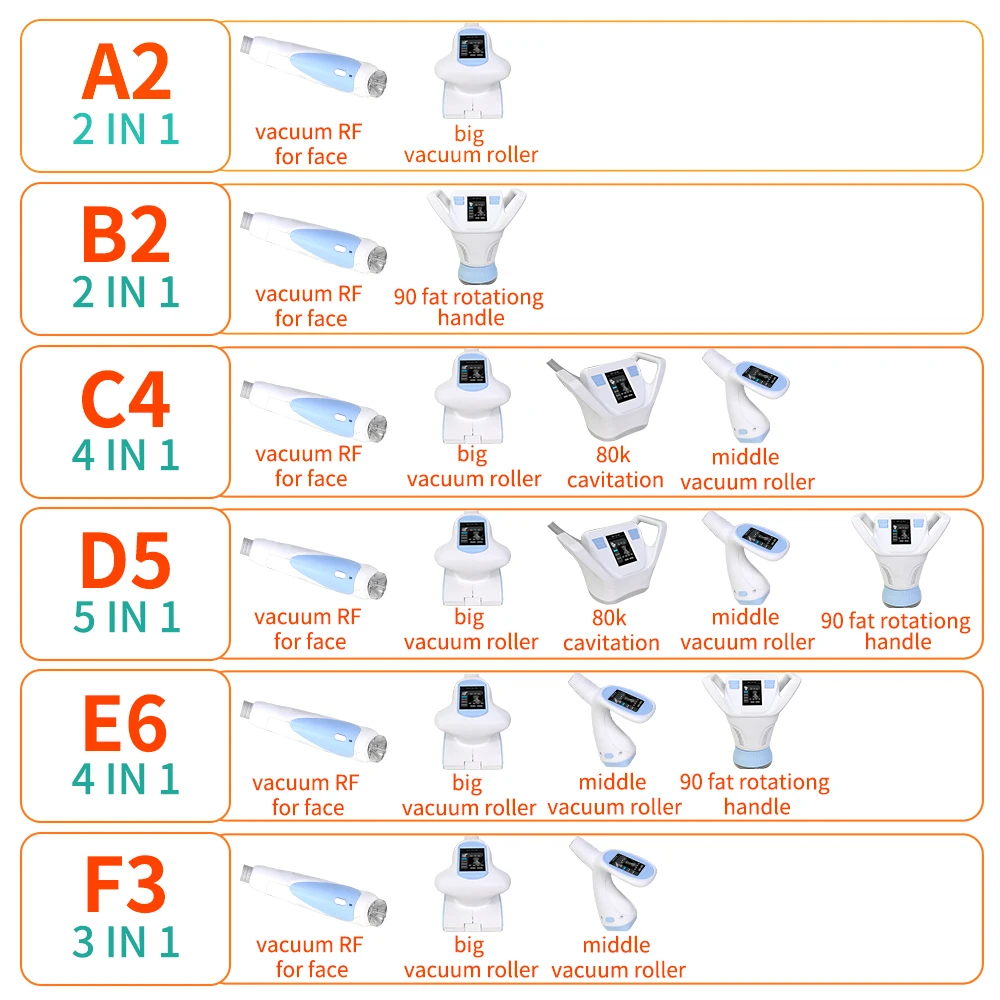 A2
2 IN 1

vacuum RF for face

big vacuum roller

B2
2 IN 1

vacuum RF for face

90 fat rotationg handle

C4
4 IN 1

vacuum RF for face

big vacuum roller

80k cavitation

middle vacuum roller

D5
5 IN 1

vacuum RF for face

big vacuum roller

80k cavitation

middle vacuum roller

90 fat rotationg handle

E6
4 IN 1

vacuum RF for face

big vacuum roller

middle vacuum roller

90 fat rotationg handle

F3
3 IN 1

vacuum RF for face

big vacuum roller

middle vacuum roller