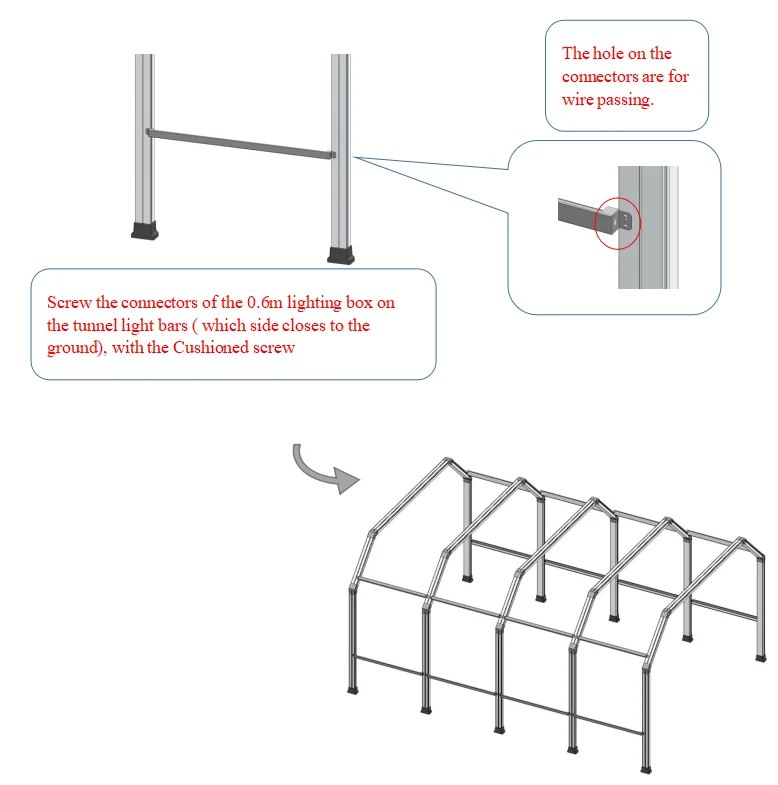 The hole on the connectors are for wire passing.

Screw the connectors of the 0.6m lighting box on the tunnel light bars ( which side closes to the ground), with the Cushioned screw