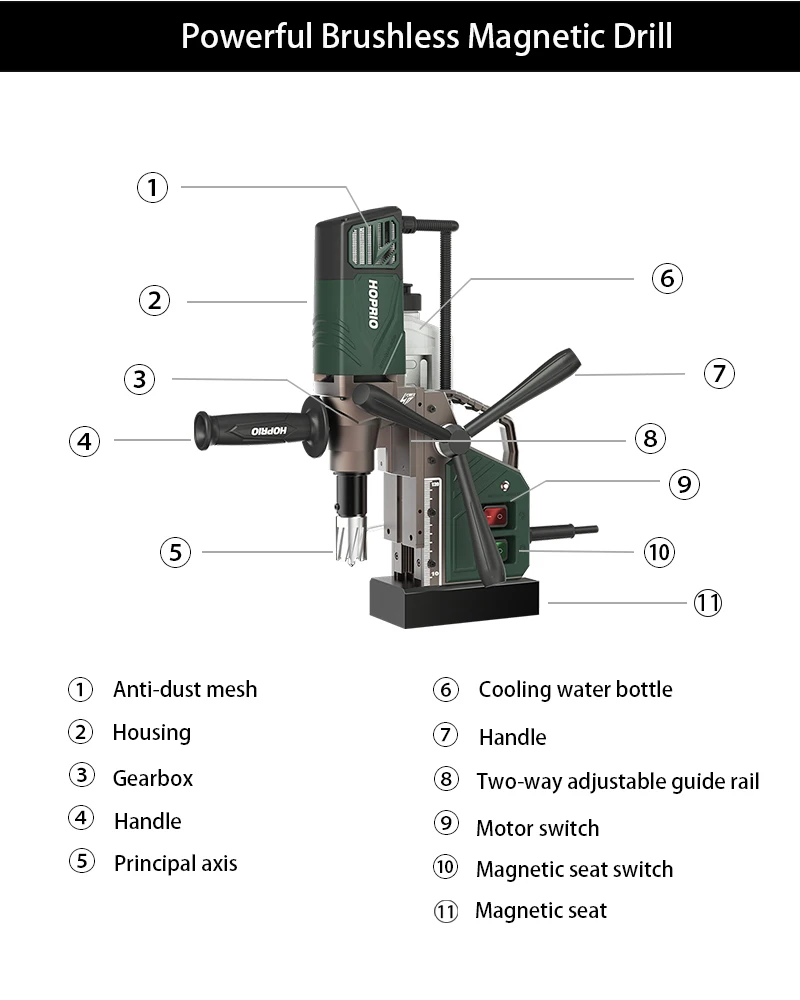 Powerful Brushless Magnetic Drill

①
②
③
④
⑤
⑥
⑦
⑧
⑨
⑩
⑪

HOPRIO

HOPRIO

① Anti-dust mesh
② Housing
③ Gearbox
④ Handle
⑤ Principal axis

⑥ Cooling water bottle
⑦ Handle
⑧ Two-way adjustable guide rail
⑨ Motor switch
⑩ Magnetic seat switch
⑪ Magnetic seat