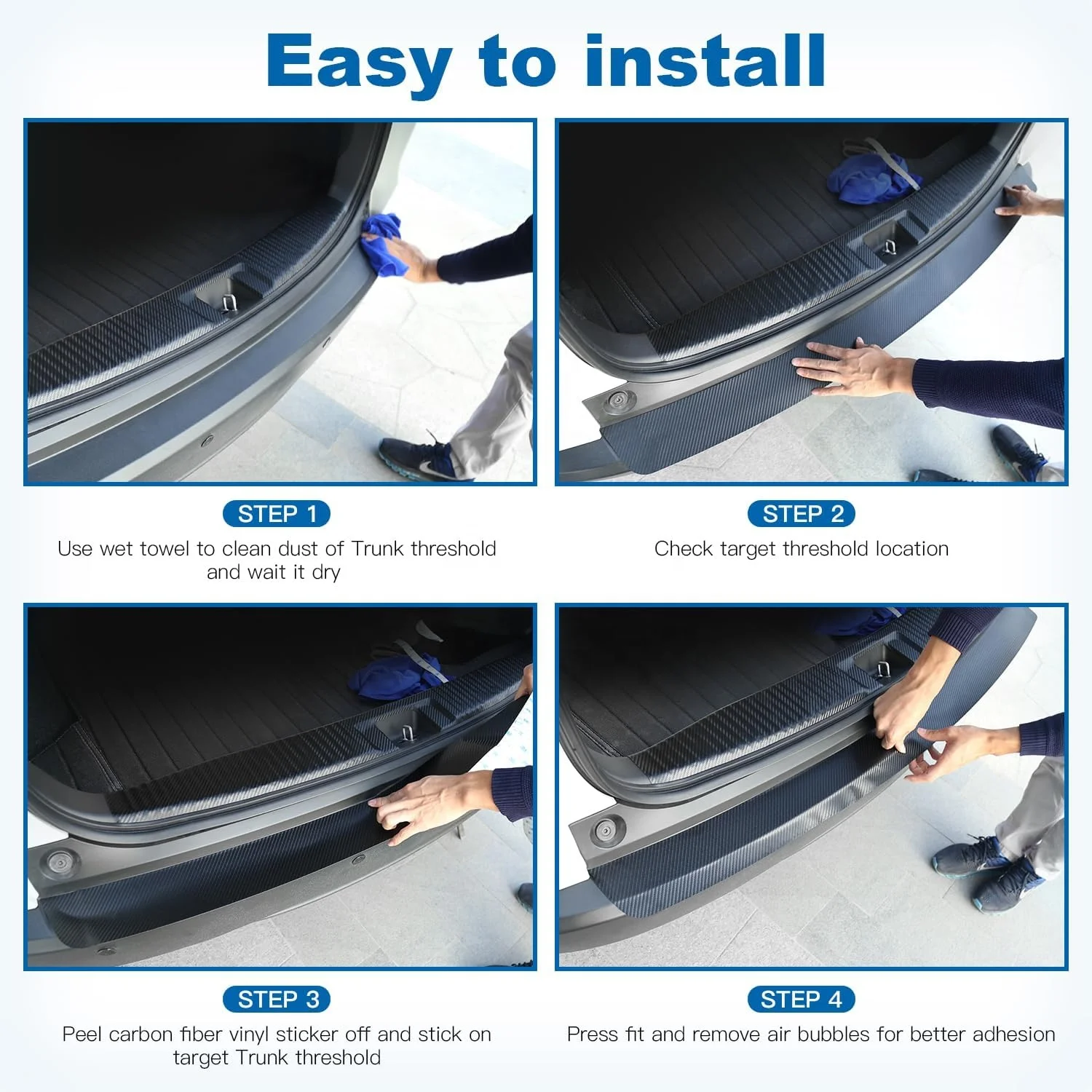 Easy to install

STEP 1
Use wet towel to clean dust of Trunk threshold and wait it dry

STEP 2
Check target threshold location

STEP 3
Peel carbon fiber vinyl sticker off and stick on target Trunk threshold

STEP 4
Press fit and remove air bubbles for better adhesion