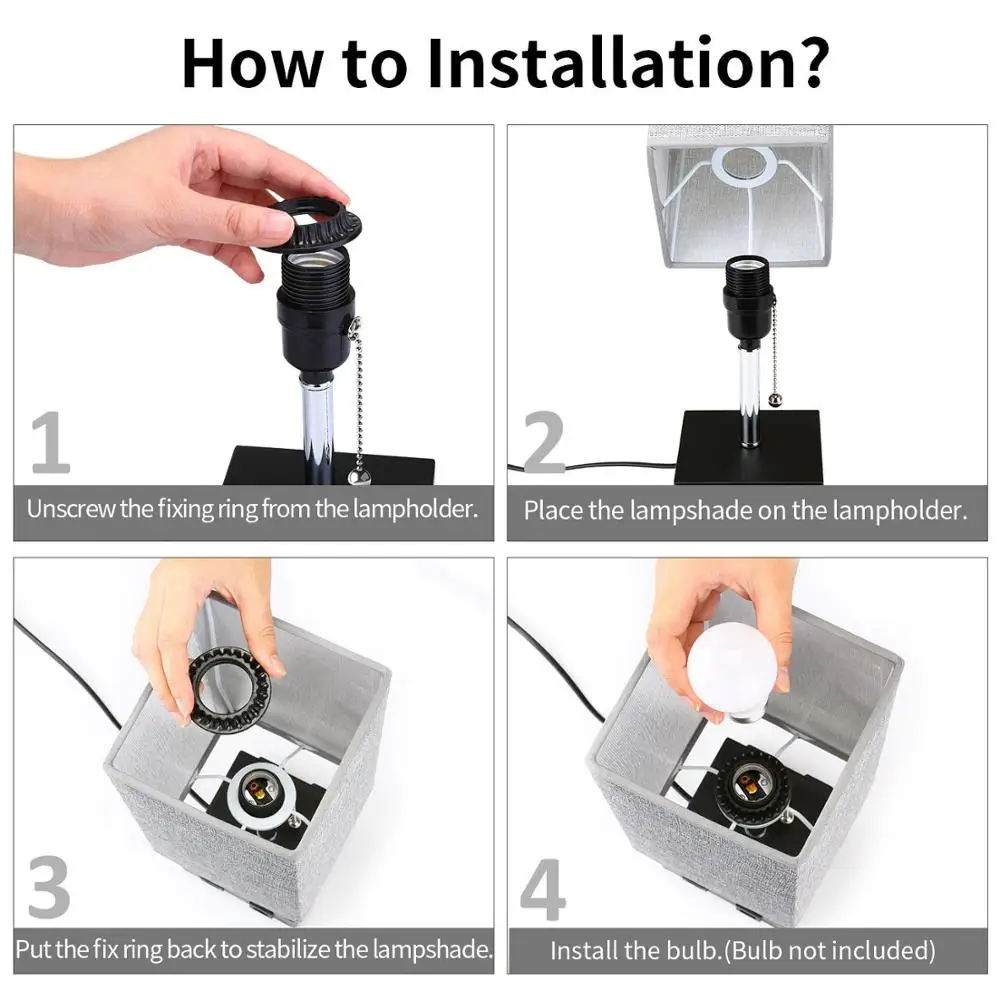 How to Installation?

1
Unscrew the fixing ring from the lampholder.

2
Place the lampshade on the lampholder.

3
Put the fix ring back to stabilize the lampshade.

4
Install the bulb.(Bulb not included)