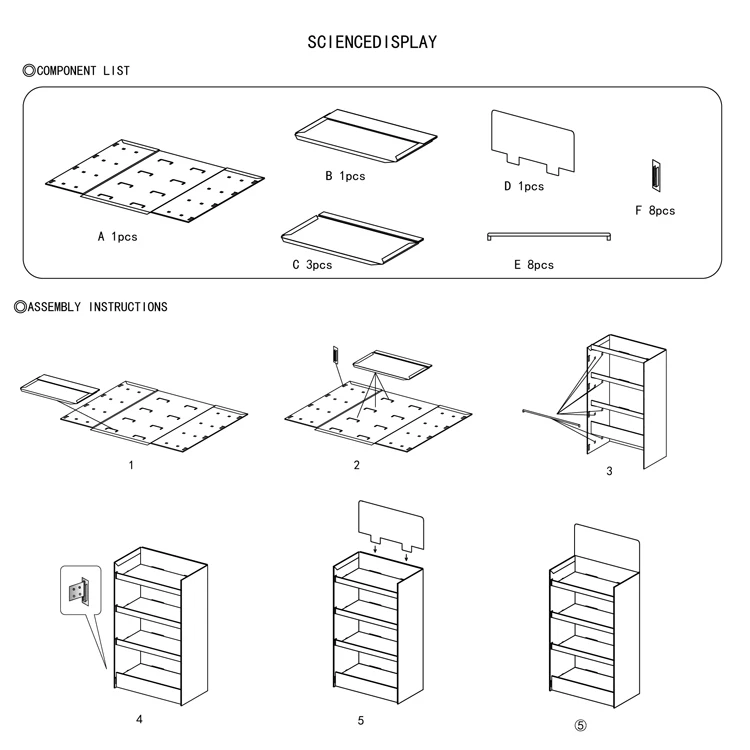 SCIENCEDISPLAY

◎COMPONENT LIST

A 1pcs

B 1pcs

C 3pcs

D 1pcs

E 8pcs

F 8pcs

◎ASSEMBLY INSTRUCTIONS

1

2

3

4

5

⑤