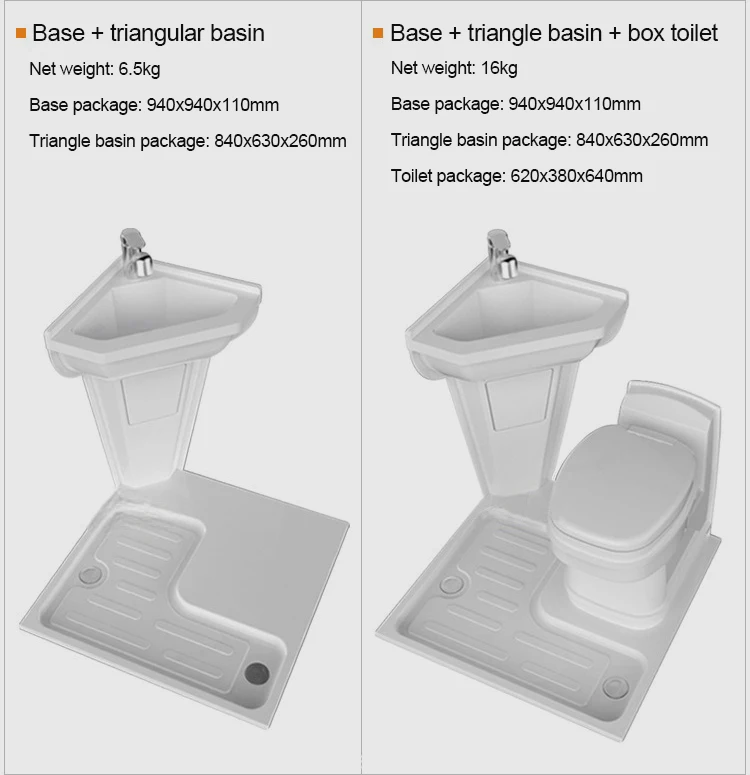 Base + triangular basin

Net weight: 6.5kg

Base package: 940x940x110mm

Triangle basin package: 840x630x260mm

Base + triangle basin + box toilet

Net weight: 16kg

Base package: 940x940x110mm

Triangle basin package: 840x630x260mm

Toilet package: 620x380x640mm