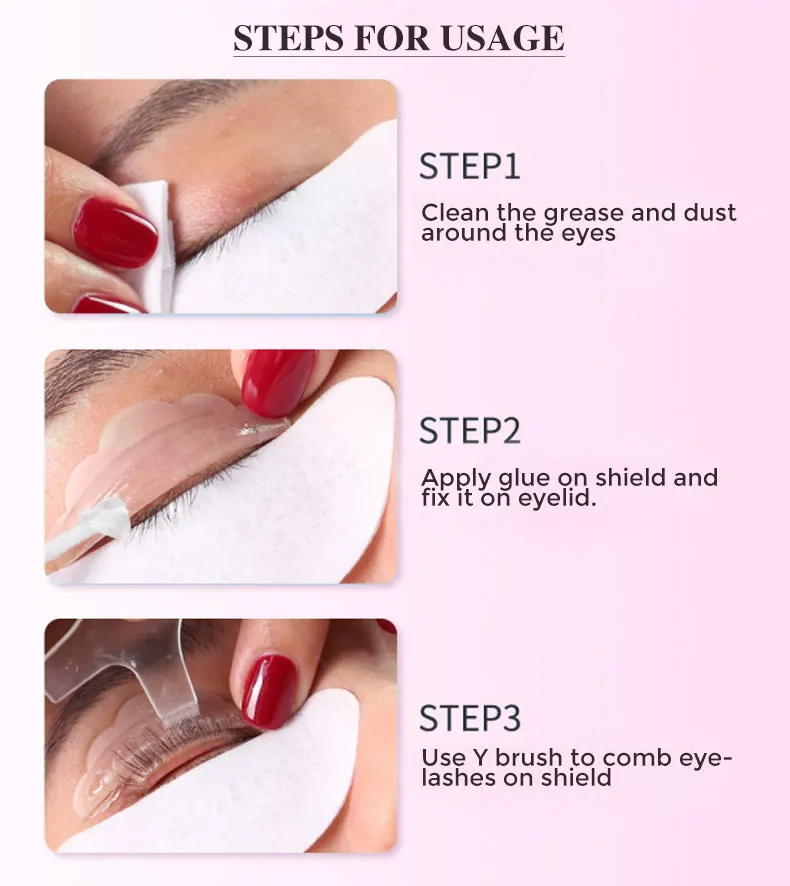 STEPS FOR USAGE

STEP1

Clean the grease and dust around the eyes

STEP2

Apply glue on shield and fix it on eyelid.

STEP3

Use Y brush to comb eyelashes on shield