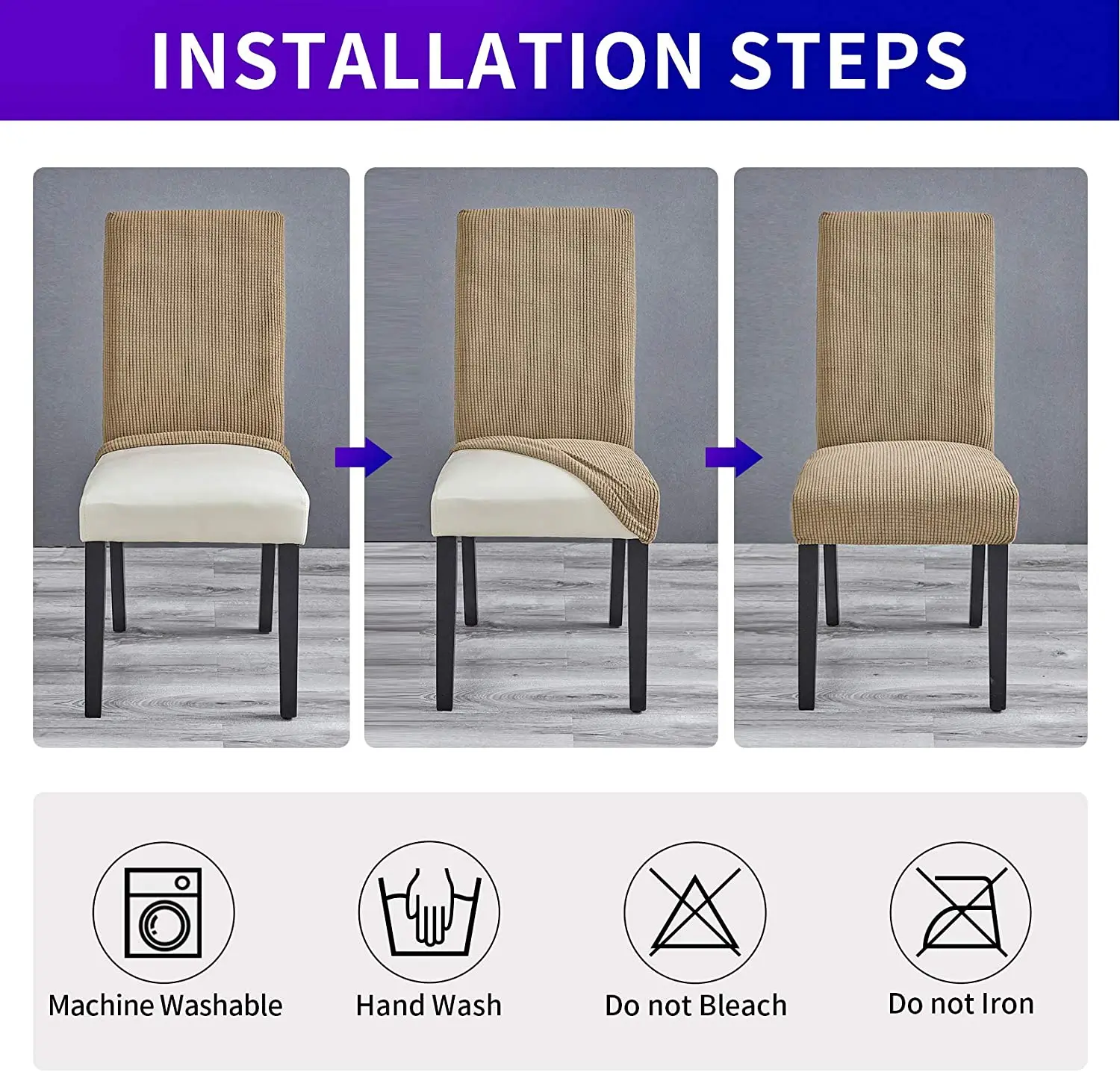 INSTALLATION STEPS

Machine Washable

Hand Wash

Do not Bleach

Do not Iron