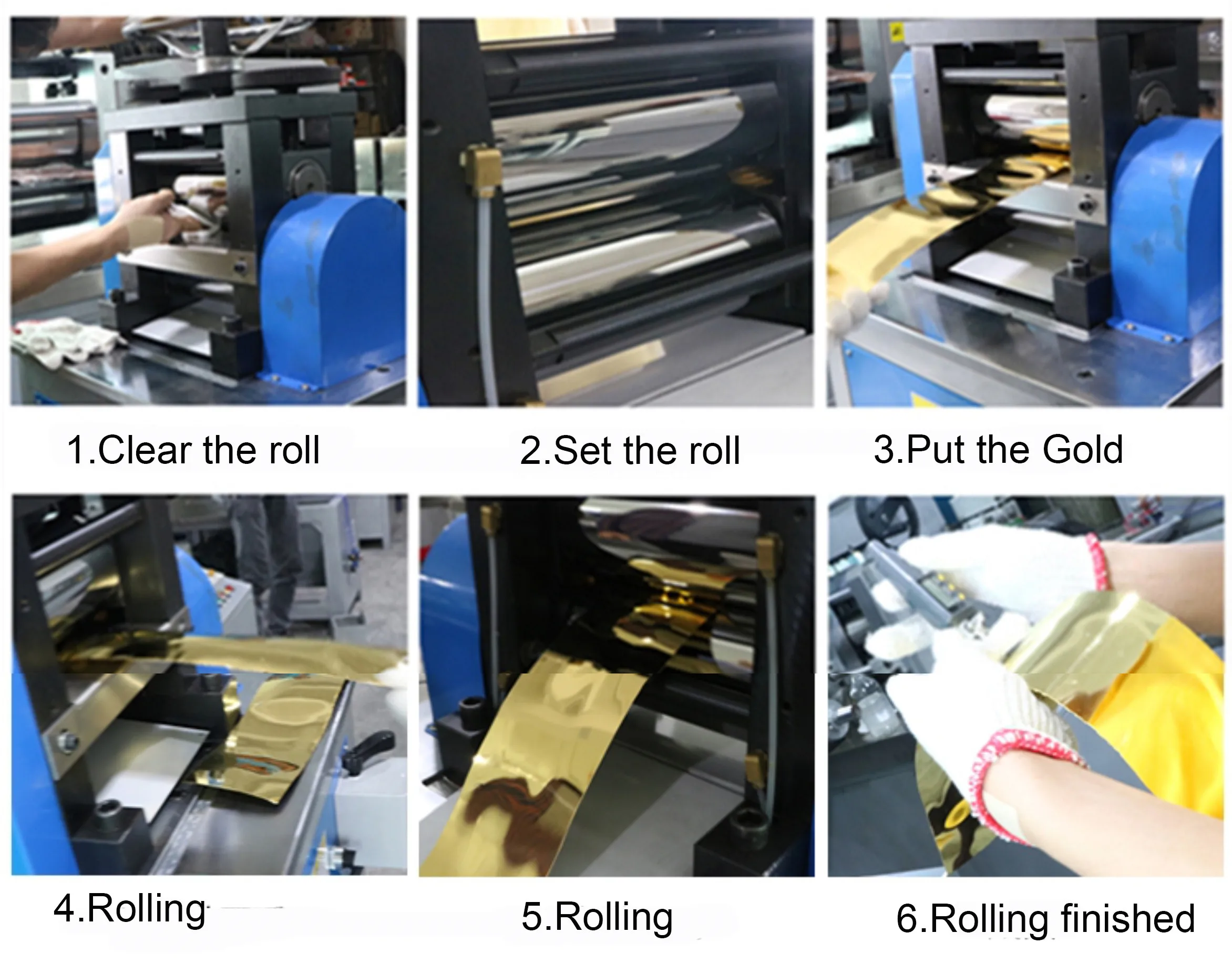 1.Clear the roll

2.Set the roll

3.Put the Gold

4.Rolling

5.Rolling

6.Rolling finished