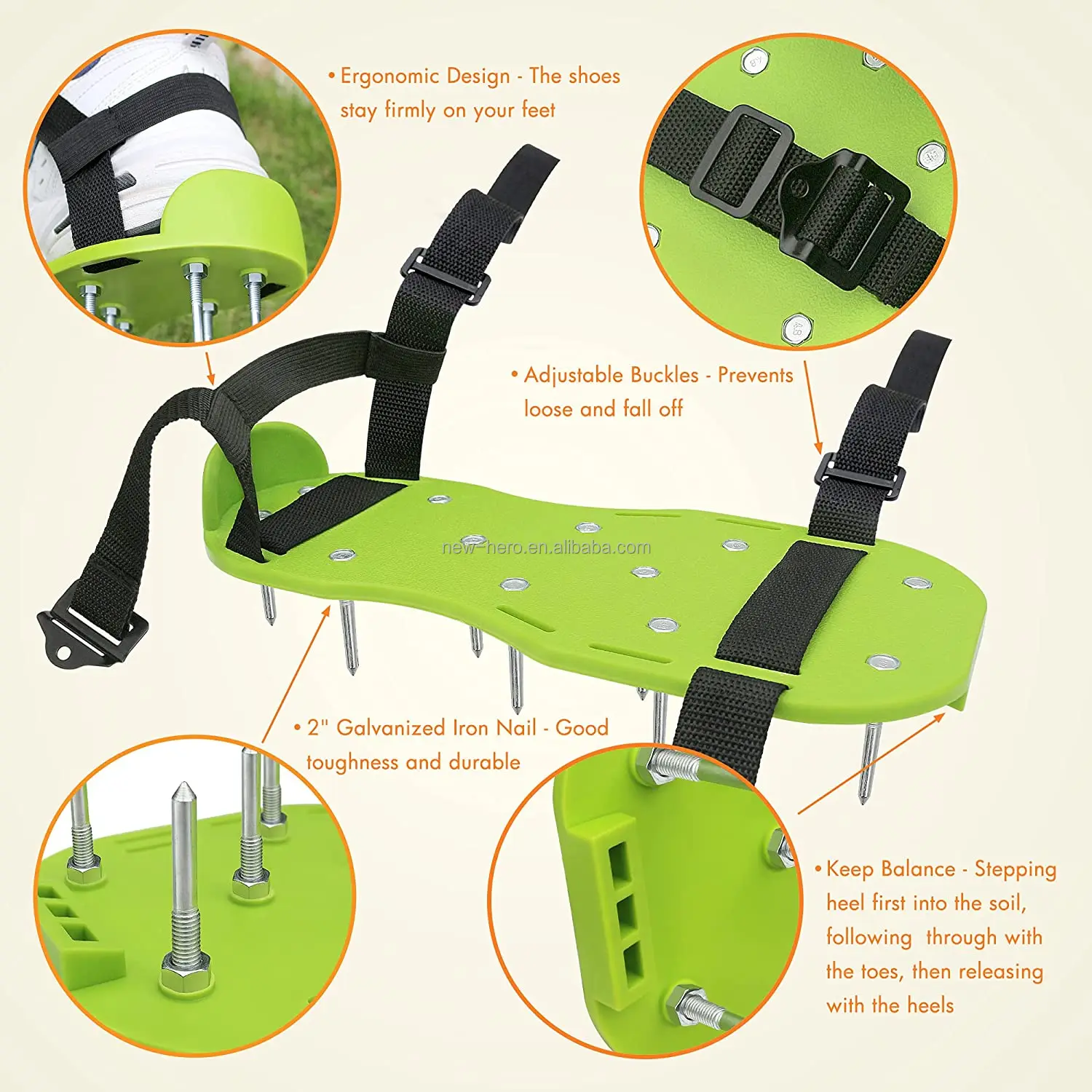 • Ergonomic Design - The shoes stay firmly on your feet

• Adjustable Buckles - Prevents loose and fall off

new-hero.en.alibaba.com

• 2" Galvanized Iron Nail - Good toughness and durable

• Keep Balance - Stepping heel first into the soil, following through with the toes, then releasing with the heels