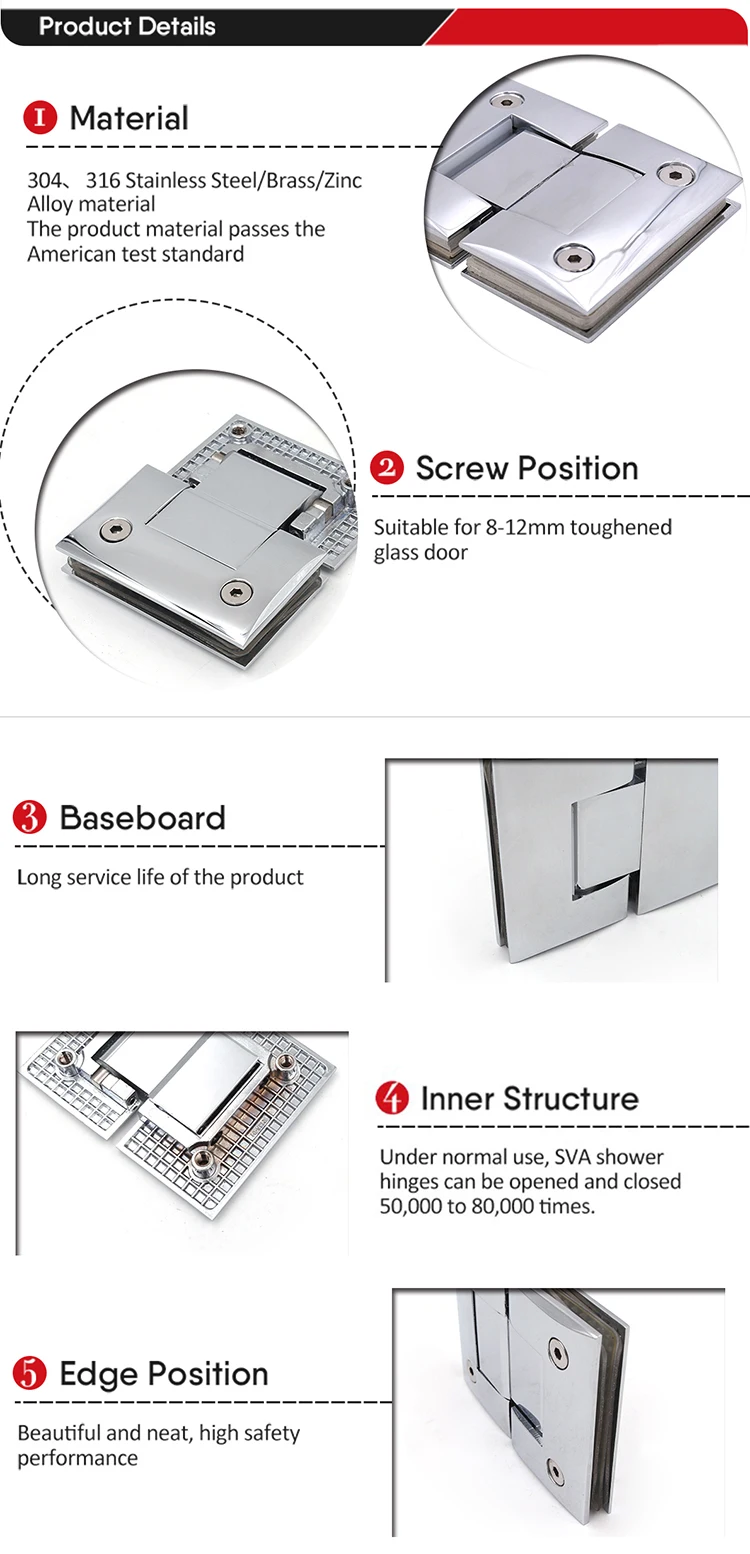 Product Details

1 Material

304、316 Stainless Steel/Brass/Zinc Alloy material
The product material passes the American test standard

2 Screw Position

Suitable for 8-12mm toughened glass door

3 Baseboard

Long service life of the product

4 Inner Structure

Under normal use, SVA shower hinges can be opened and closed 50,000 to 80,000 times.

5 Edge Position

Beautiful and neat, high safety performance